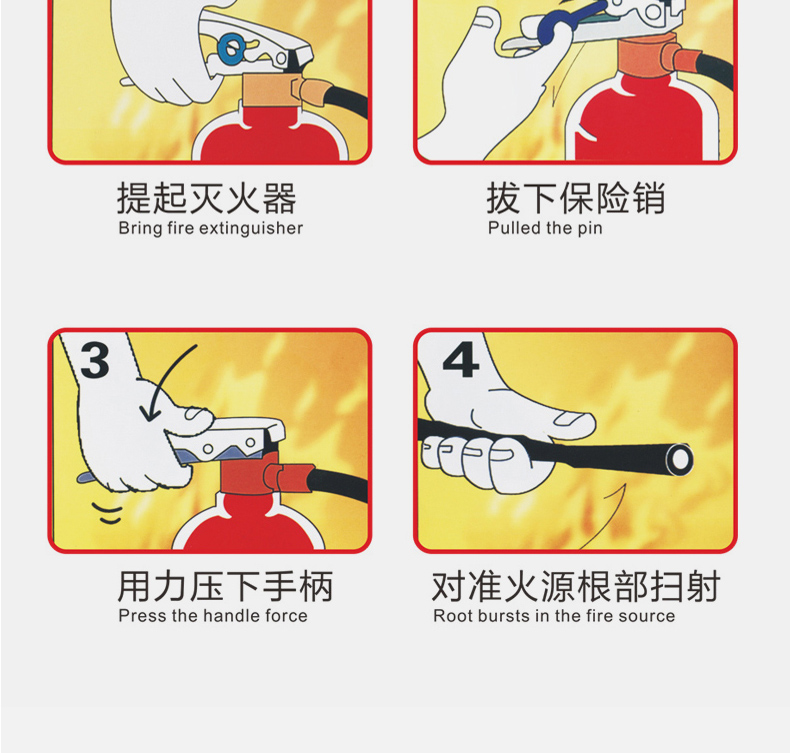 提起灭火器
Bring fire extinguisher

拔下保险销
Pulled the pin

3

用力压下手柄
Press the handle force

4

对准火源根部扫射
Root bursts in the fire source