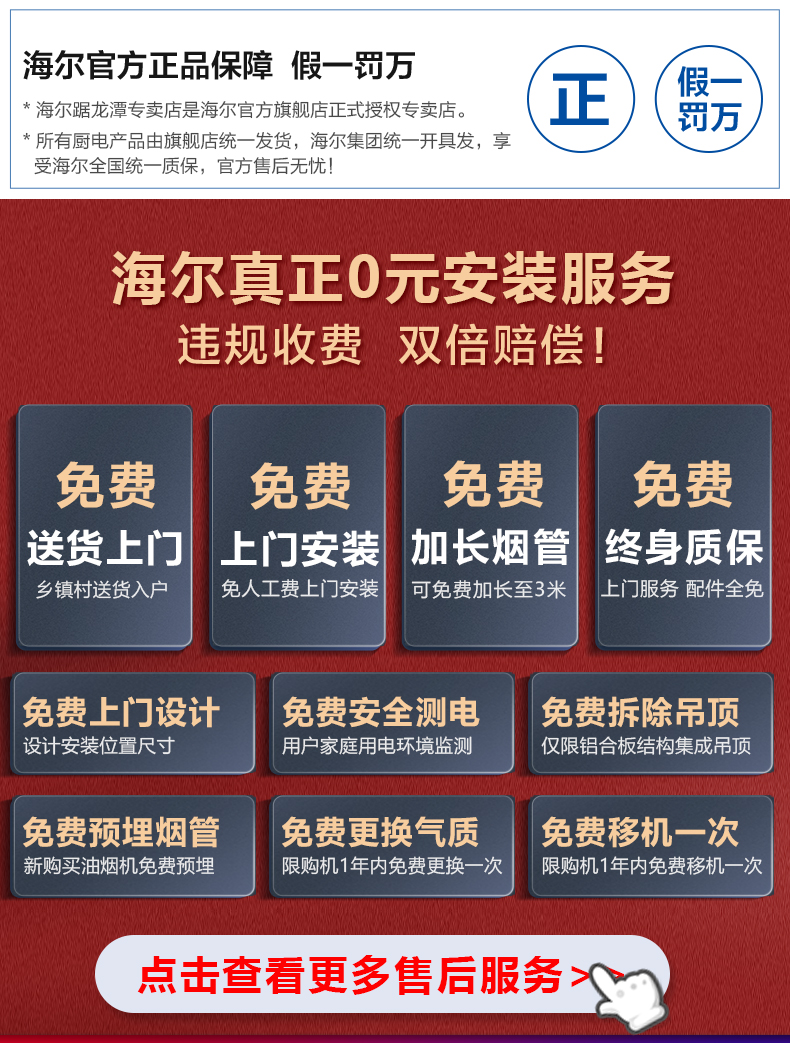 海尔官方正品保障 假一罚万

* 海尔踞龙潭专卖店是海尔官方旗舰店正式授权专卖店。

* 所有厨电产品由旗舰店统一发货，海尔集团统一开具发，享受海尔全国统一质保，官方售后无忧！

正

假一罚万

海尔真正0元安装服务

违规收费 双倍赔偿！

免费
送货上门
乡镇村送货入户

免费
上门安装
免人工费上门安装

免费
加长烟管
可免费加长至3米

免费
终身质保
上门服务 配件全免

免费上门设计
设计安装位置尺寸

免费安全测电
用户家庭用电环境监测

免费拆除吊顶
仅限铝合板结构集成吊顶

免费预埋烟管
新购买油烟机免费预埋

免费更换气质
限购机1年内免费更换一次

免费移机一次
限购机1年内免费移机一次

点击查看更多售后服务>>