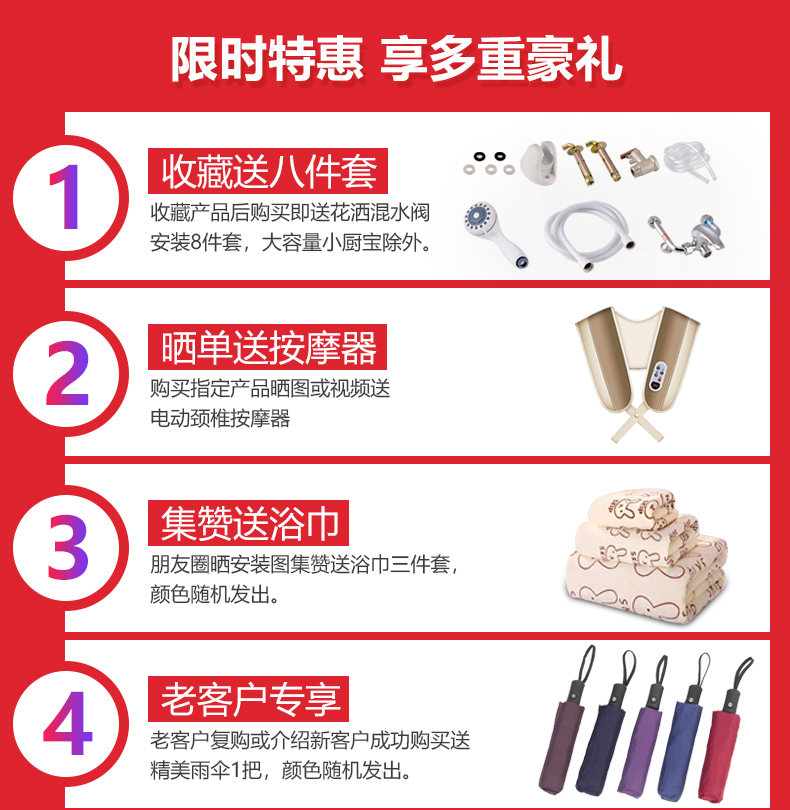 限时特惠 享多重豪礼

1
收藏送八件套
收藏产品后购买即送花洒混水阀安装8件套，大容量小厨宝除外。

2
晒单送按摩器
购买指定产品晒图或视频送电动颈椎按摩器

3
集赞送浴巾
朋友圈晒安装图集赞送浴巾三件套，颜色随机发出。

4
老客户专享
老客户复购或介绍新客户成功购买送精美雨伞1把，颜色随机发出。