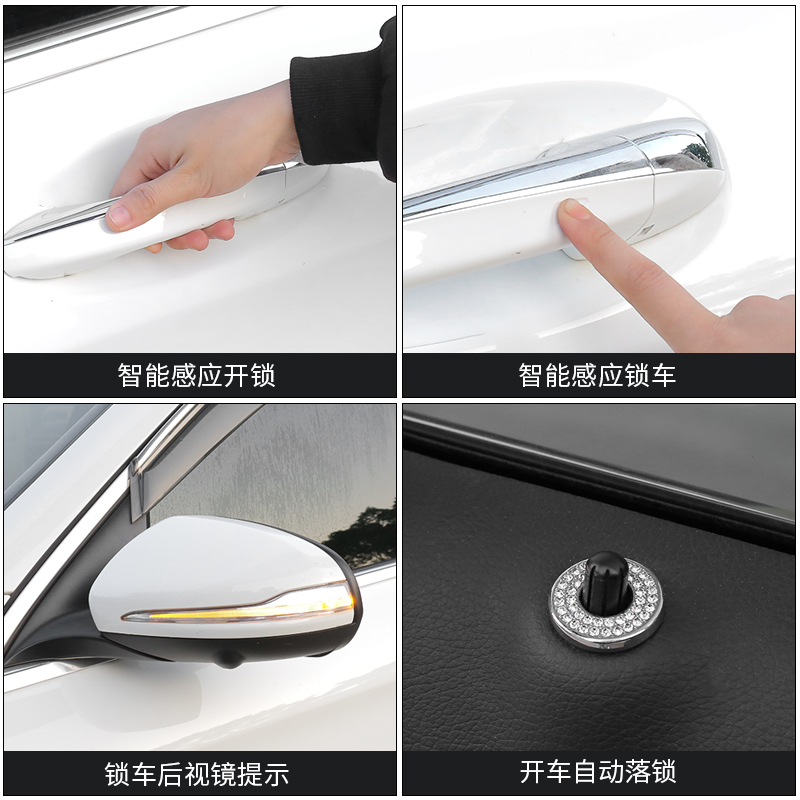 智能感应开锁

智能感应锁车

锁车后视镜提示

开车自动落锁