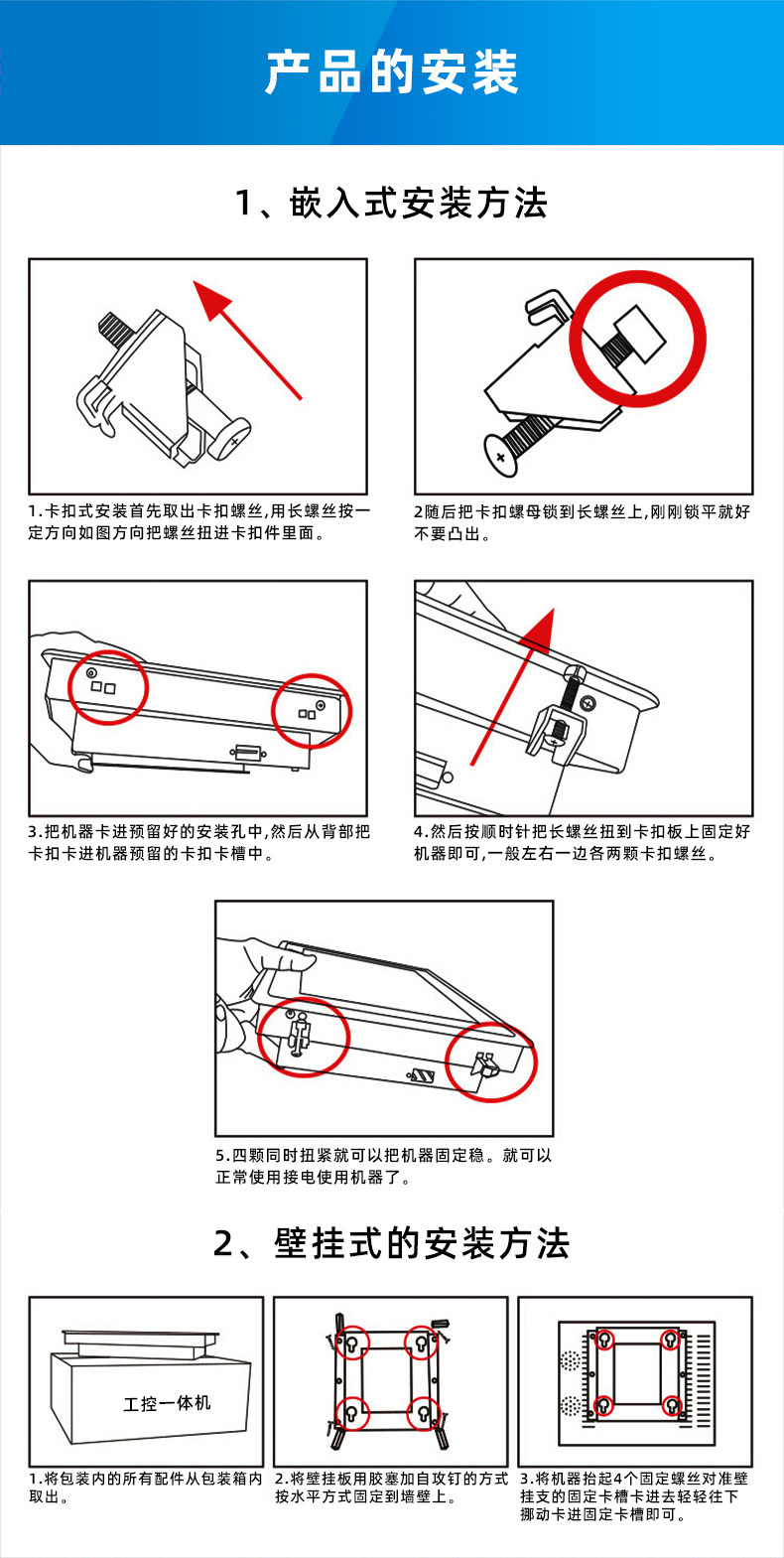 产品的安装

1、嵌入式安装方法

1.卡扣式安装首先取出卡扣螺丝,用长螺丝按一定方向如图方向把螺丝扭进卡扣件里面。

2随后把卡扣螺母锁到长螺丝上,刚刚锁平就好不要凸出。

3.把机器卡进预留好的安装孔中,然后从背部把卡扣卡进机器预留的卡扣卡槽中。

4.然后按顺时针把长螺丝扭到卡扣板上固定好机器即可,一般左右一边各两颗卡扣螺丝。

5.四颗同时扭紧就可以把机器固定稳。就可以正常使用接电使用机器了。

2、壁挂式的安装方法

工控一体机

1.将包装内的所有配件从包装箱内取出。

2.将壁挂板用胶塞加自攻钉的方式按水平方式固定到墙壁上。

3.将机器抬起4个固定螺丝对准壁挂支的固定卡槽卡进去轻轻往下挪动卡进固定卡槽即可。