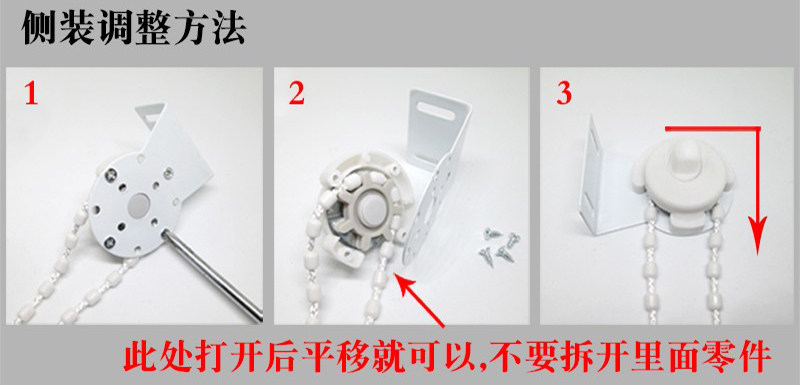 侧装调整方法

1

2

3

此处打开后平移就可以,不要拆开里面零件