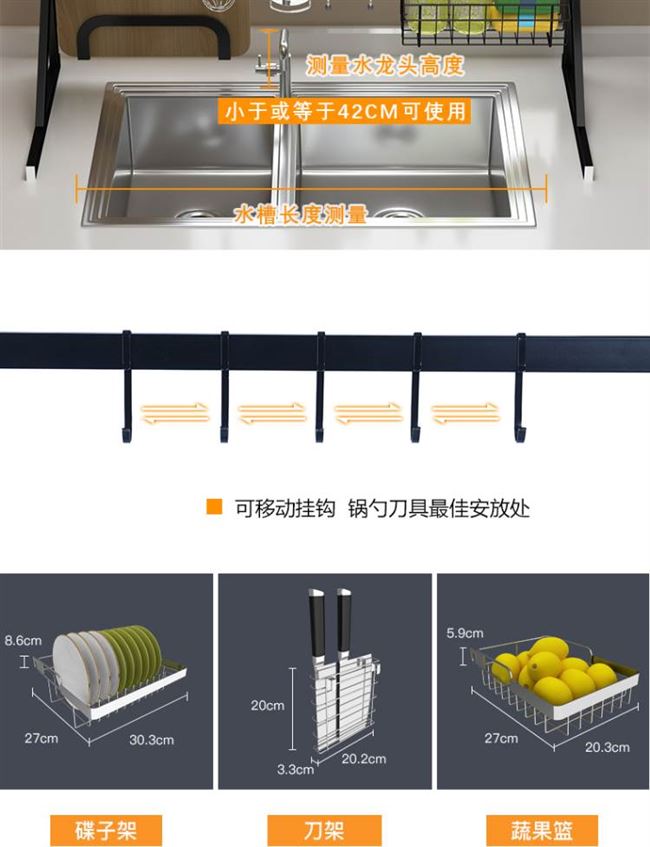 测量水龙头高度

小于或等于42CM可使用

水槽长度测量

可移动挂钩 锅勺刀具最佳安放处

8.6cm
27cm
30.3cm

20cm
3.3cm
20.2cm

5.9cm
27cm
20.3cm

碟子架

刀架

蔬果篮