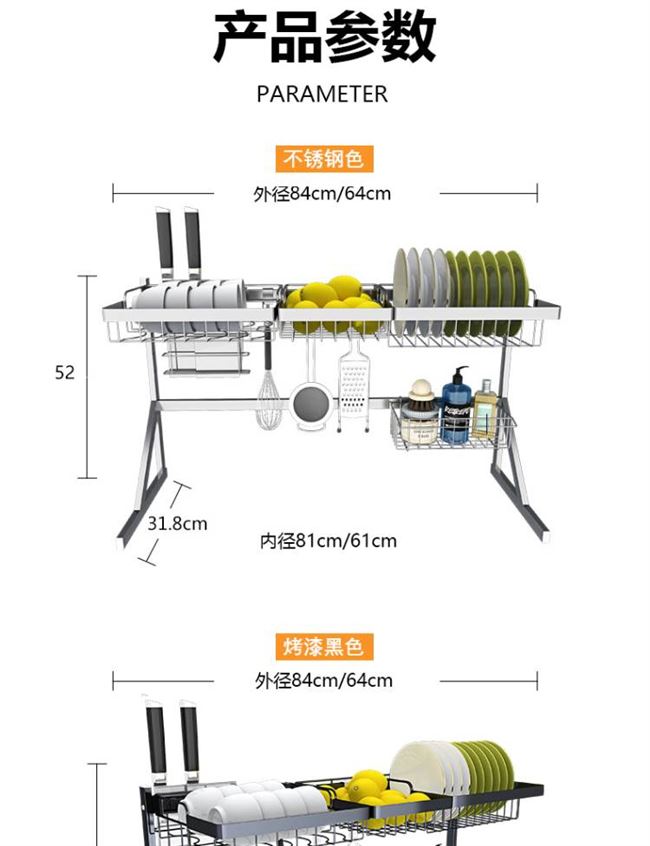 产品参数

PARAMETER

不锈钢色

外径84cm/64cm

52

31.8cm

内径81cm/61cm

烤漆黑色

外径84cm/64cm