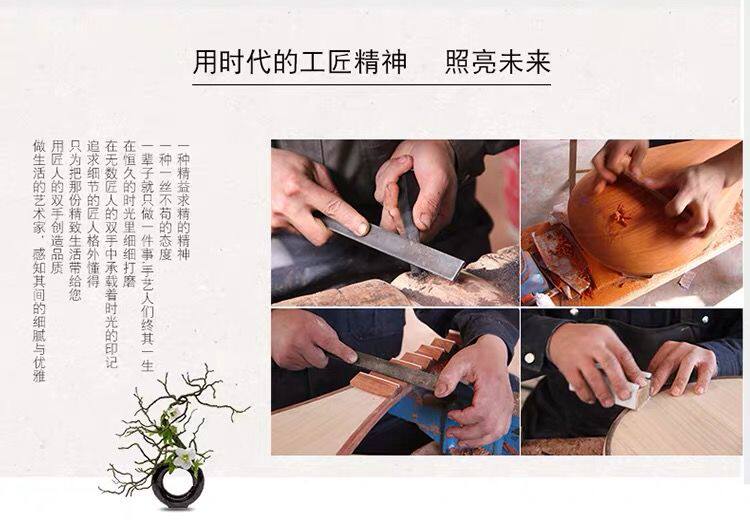 用时代的工匠精神　照亮未来

一种精益求精的精神
一种一丝不苟的态度
一辈子就只做一件事手艺人们终其一生
在恒久的时光里细细打磨
在无数匠人的双手中承载着时光的印记
追求细节的匠人格外懂得
只为把那份精致生活带给您
用匠人的双手创造品质
做生活的艺术家，感知其间的细腻与优雅