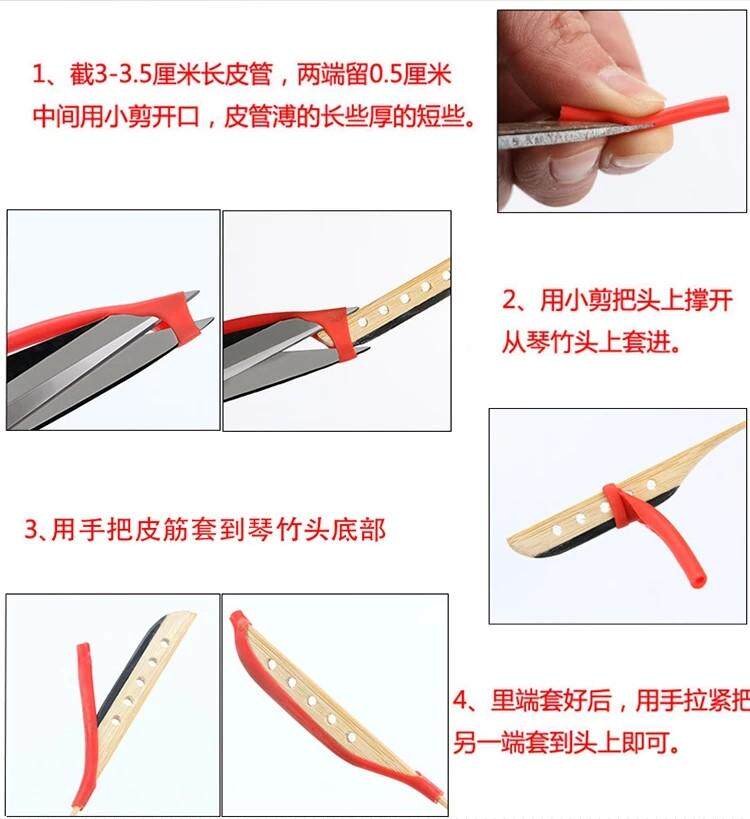 1、截3-3.5厘米长皮管，两端留0.5厘米中间用小剪开口，皮管薄的长些厚的短些。

2、用小剪把头上撑开从琴竹头上套进。

3、用手把皮筋套到琴竹头底部

4、里端套好后，用手拉紧把另一端套到头上即可。