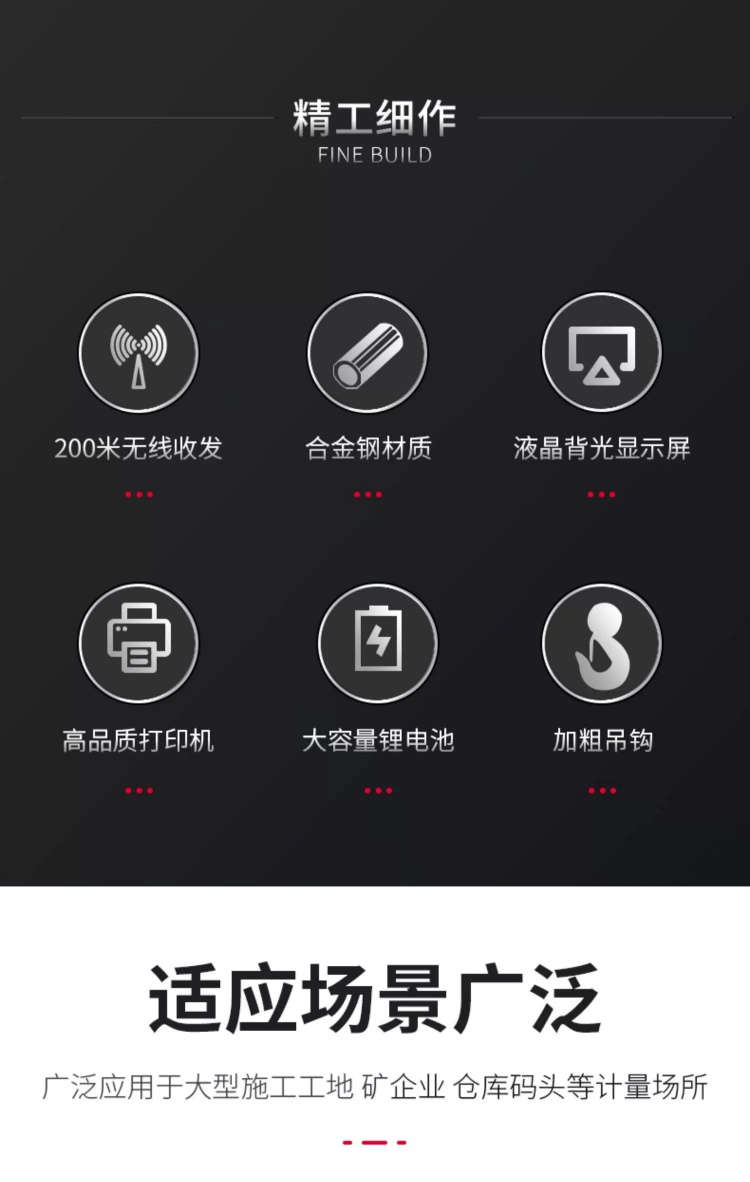 精工细作
FINE BUILD

200米无线收发

合金钢材质

液晶背光显示屏

高品质打印机

大容量锂电池

加粗吊钩

适应场景广泛

广泛应用于大型施工工地 矿企业 仓库码头等计量场所