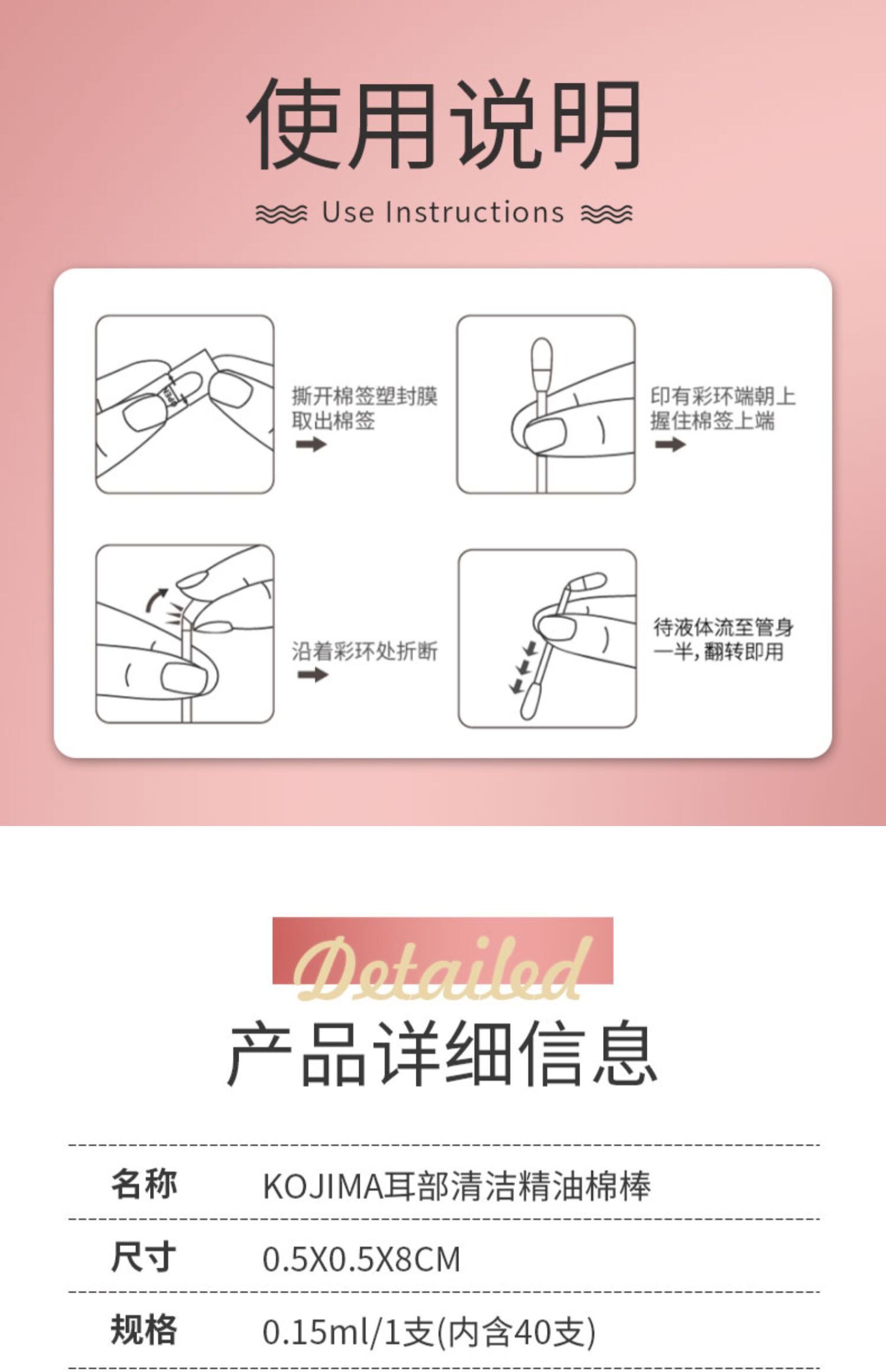 使用说明

Use Instructions

撕开棉签塑封膜取出棉签

印有彩环端朝上握住棉签上端

沿着彩环处折断

待液体流至管身一半，翻转即用

Detailed

产品详细信息

| 名称 | KOJIMA耳部清洁精油棉棒 |
|---|---|
| 尺寸 | 0.5X0.5X8CM |
| 规格 | 0.15ml/1支(内含40支) |