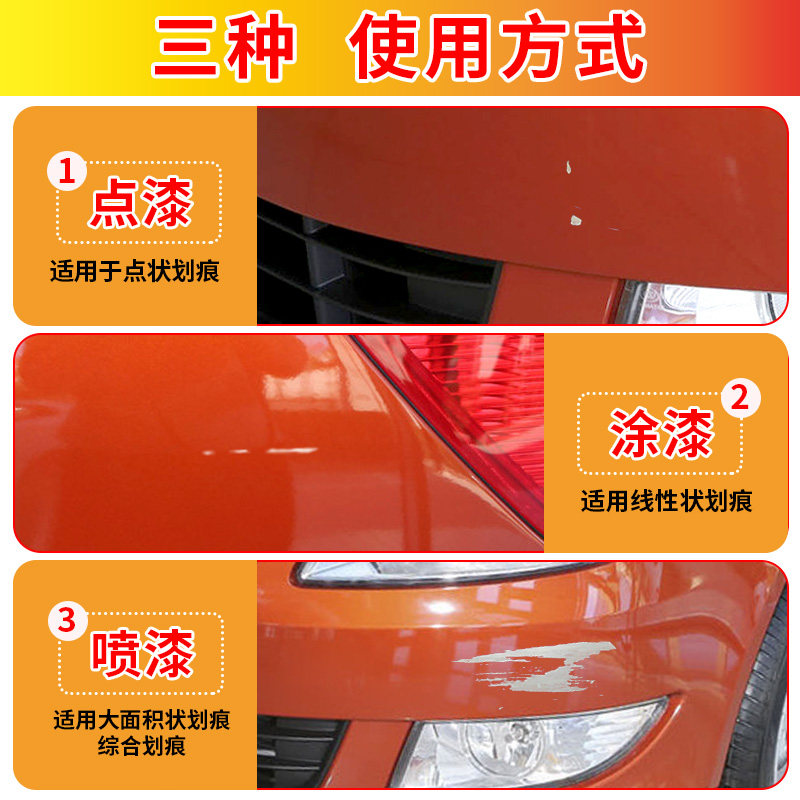 三种 使用方式

1 点漆
适用于点状划痕

2 涂漆
适用线性状划痕

3 喷漆
适用大面积状划痕
综合划痕