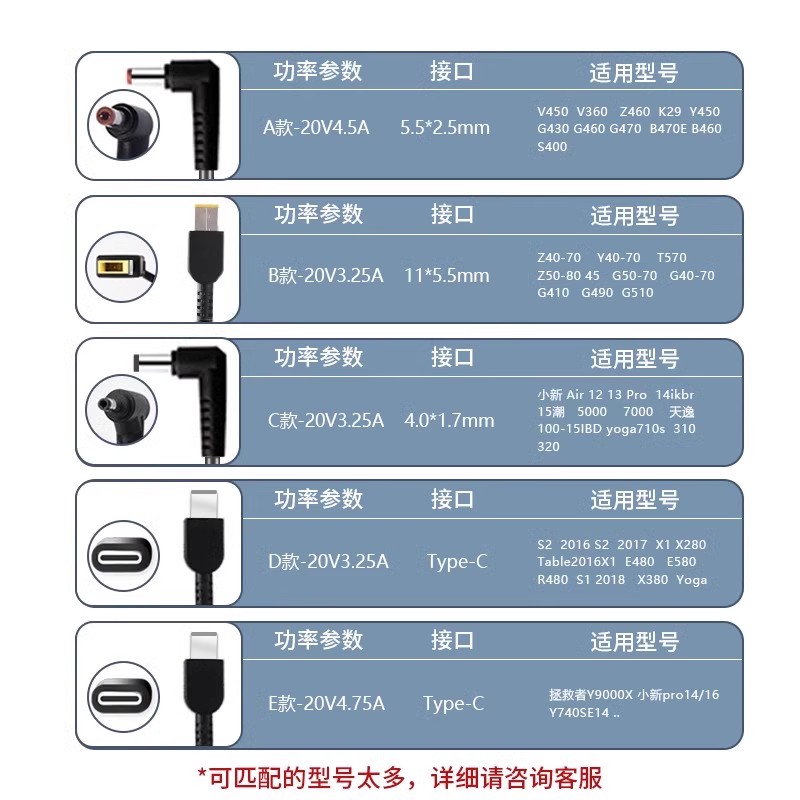 | 功率参数 | 接口 | 适用型号 |
|---|---|---|
| A款-20V4.5A | 5.5*2.5mm | V450 V360 Z460 K29 Y450 G430 G460 G470 B470E B460 S400 |

| 功率参数 | 接口 | 适用型号 |
|---|---|---|
| B款-20V3.25A | 11*5.5mm | Z40-70 Y40-70 T570 Z50-80 45 G50-70 G40-70 G410 G490 G510 |

| 功率参数 | 接口 | 适用型号 |
|---|---|---|
| C款-20V3.25A | 4.0*1.7mm | 小新 Air 12 13 Pro 14ikbr 15潮 5000 7000 天逸 100-15IBD yoga710s 310 320 |

| 功率参数 | 接口 | 适用型号 |
|---|---|---|
| D款-20V3.25A | Type-C | S2 2016 S2 2017 X1 X280 Table2016X1 E480 E580 R480 S1 2018 X380 Yoga |

| 功率参数 | 接口 | 适用型号 |
|---|---|---|
| E款-20V4.75A | Type-C | 拯救者Y9000X 小新pro14/16 Y740SE14 .. |

*可匹配的型号太多，详细请咨询客服