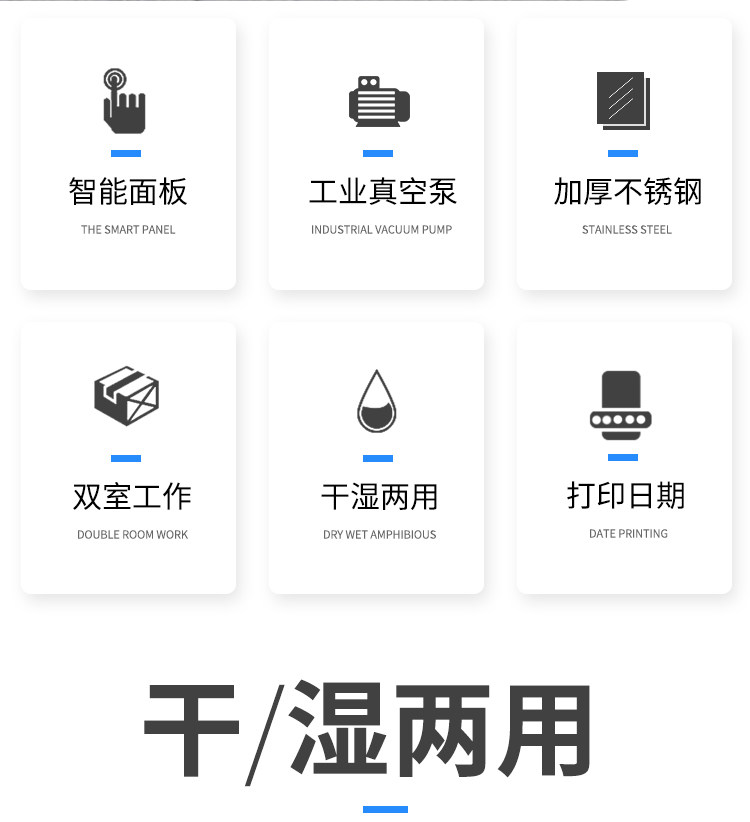 智能面板
THE SMART PANEL

工业真空泵
INDUSTRIAL VACUUM PUMP

加厚不锈钢
STAINLESS STEEL

双室工作
DOUBLE ROOM WORK

干湿两用
DRY WET AMPHIBIOUS

打印日期
DATE PRINTING

干/湿两用