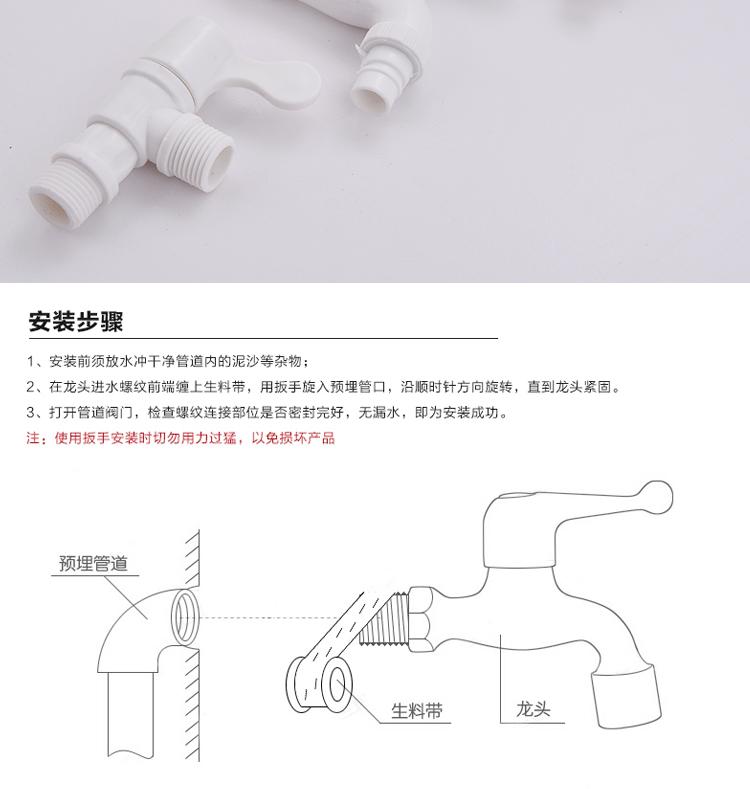 安装步骤

1、安装前须放水冲干净管道内的泥沙等杂物；

2、在龙头进水螺纹前端缠上生料带，用扳手旋入预埋管口，沿顺时针方向旋转，直到龙头紧固。

3、打开管道阀门，检查螺纹连接部位是否密封完好，无漏水，即为安装成功。

注：使用扳手安装时切勿用力过猛，以免损坏产品

预埋管道

生料带

龙头