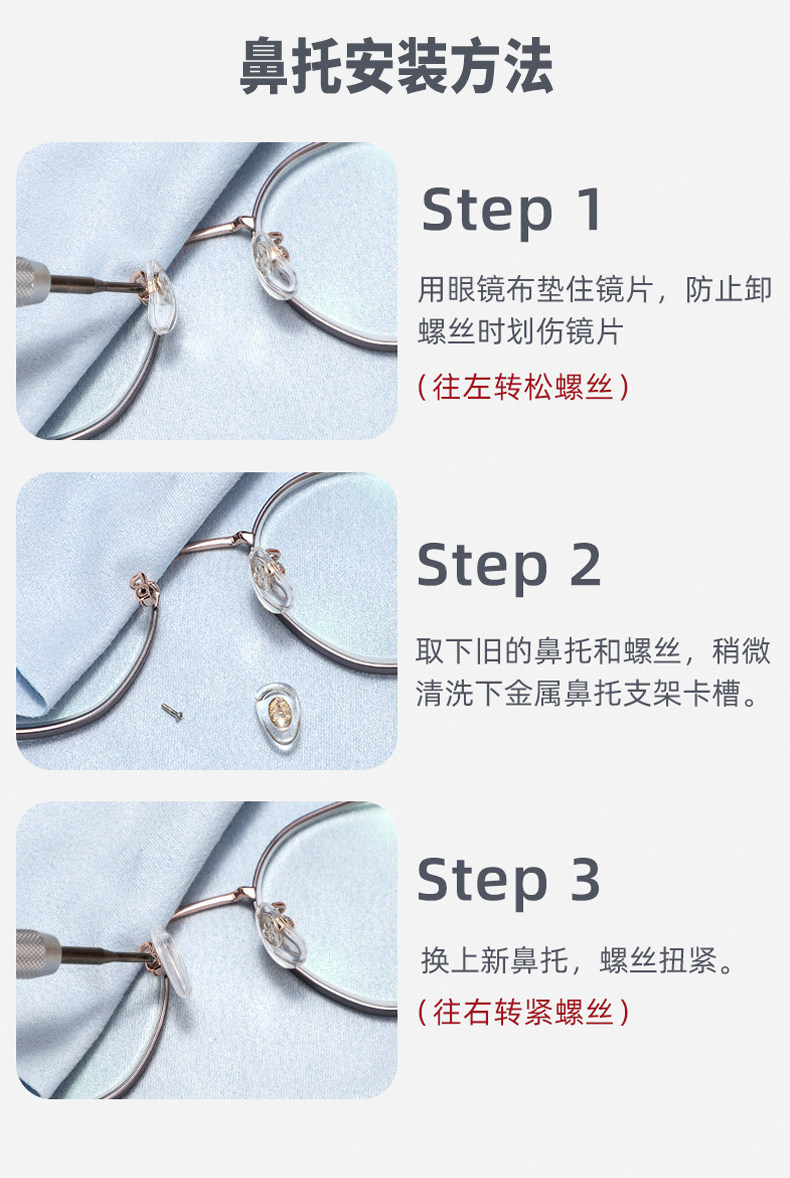 鼻托安装方法

Step 1

用眼镜布垫住镜片，防止卸螺丝时划伤镜片

（往左转松螺丝）

Step 2

取下旧的鼻托和螺丝，稍微清洗下金属鼻托支架卡槽。

Step 3

换上新鼻托，螺丝扭紧。

（往右转紧螺丝）