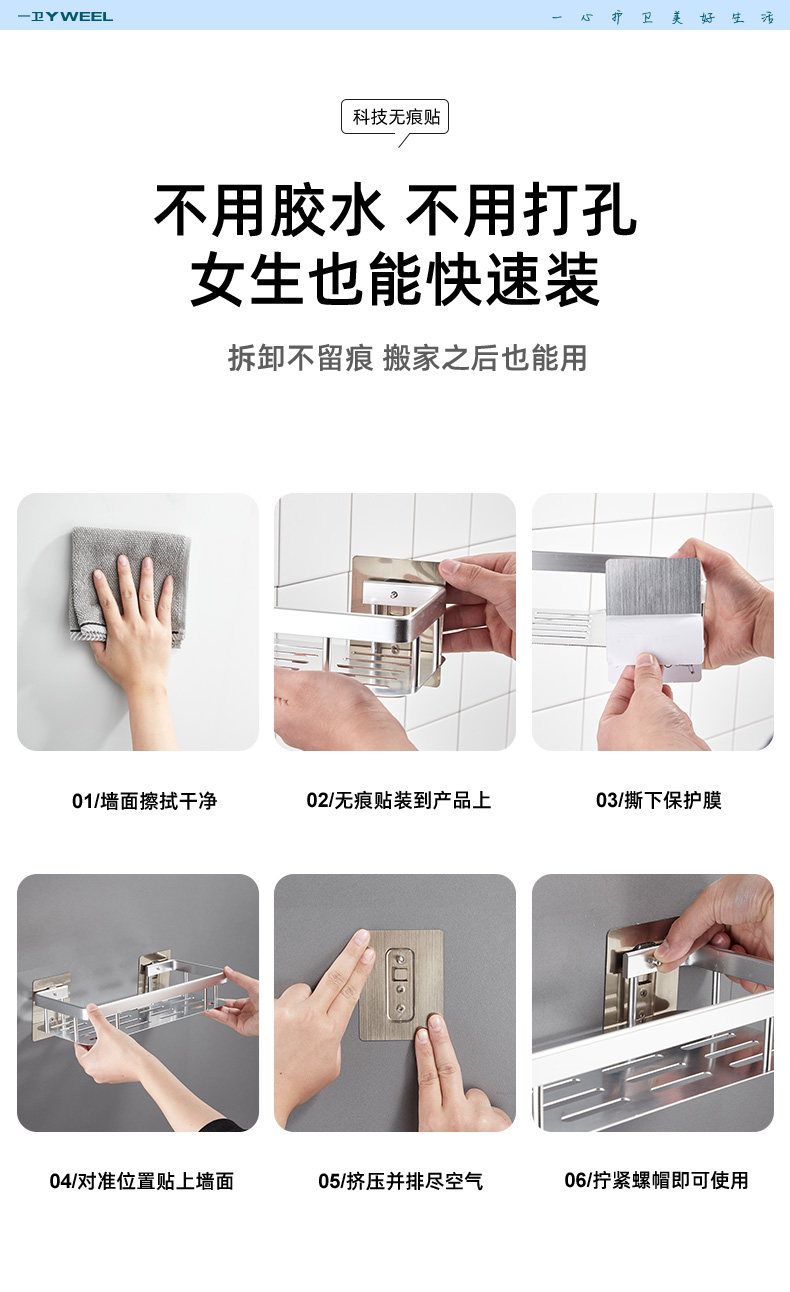 一卫YWEEL

一心护卫美好生活

科技无痕贴

不用胶水 不用打孔
女生也能快速装

拆卸不留痕 搬家之后也能用

01/墙面擦拭干净

02/无痕贴装到产品上

03/撕下保护膜

04/对准位置贴上墙面

05/挤压并排尽空气

06/拧紧螺帽即可使用