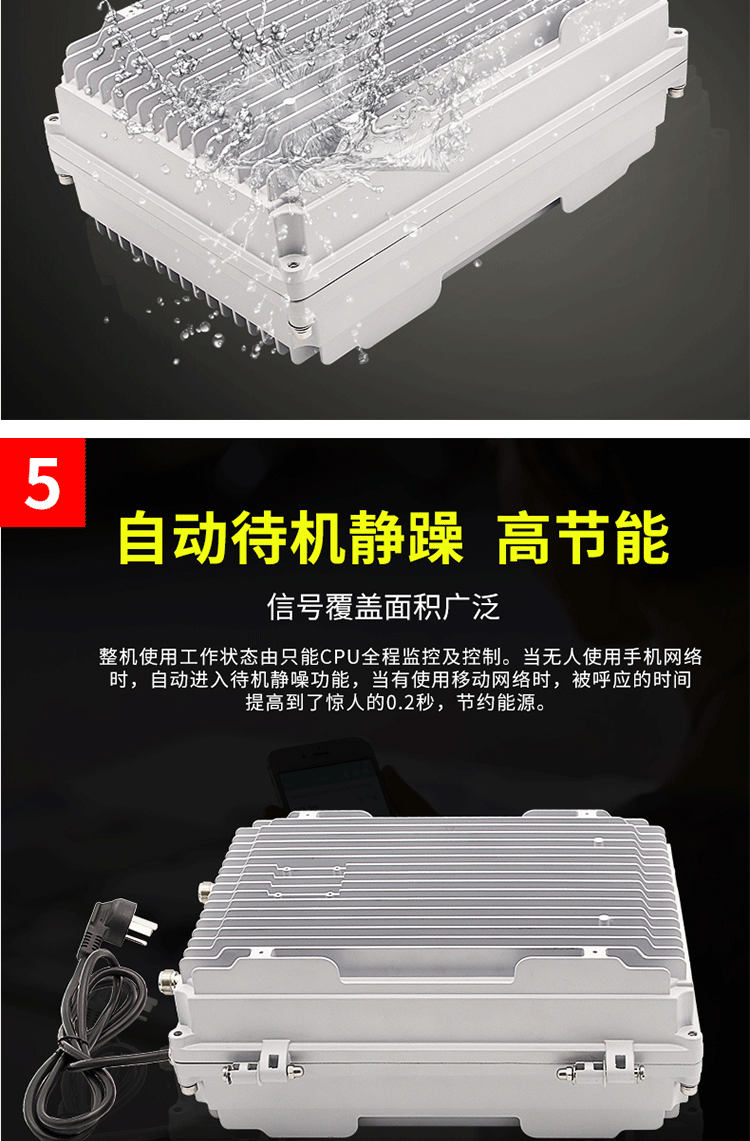 5

自动待机静躁 高节能

信号覆盖面积广泛

整机使用工作状态由只能CPU全程监控及控制。当无人使用手机网络时，自动进入待机静噪功能，当有使用移动网络时，被呼应的时间提高到了惊人的0.2秒，节约能源。