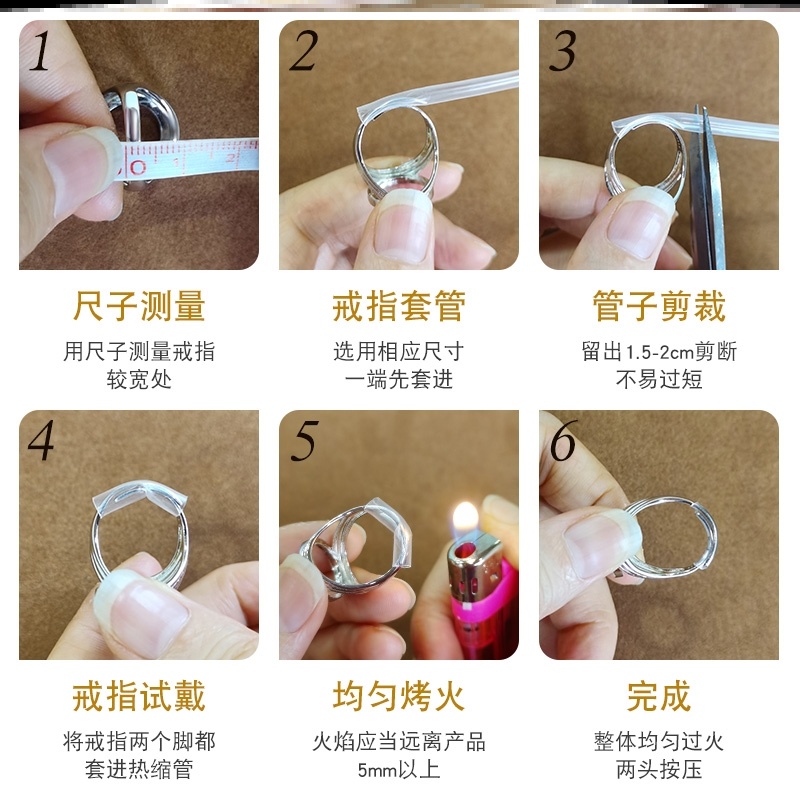 1

0 1 2

尺子测量

用尺子测量戒指较宽处

2

戒指套管

选用相应尺寸一端先套进

3

管子剪裁

留出1.5-2cm剪断不易过短

4

戒指试戴

将戒指两个脚都套进热缩管

5

均匀烤火

火焰应当远离产品5mm以上

6

完成

整体均匀过火两头按压