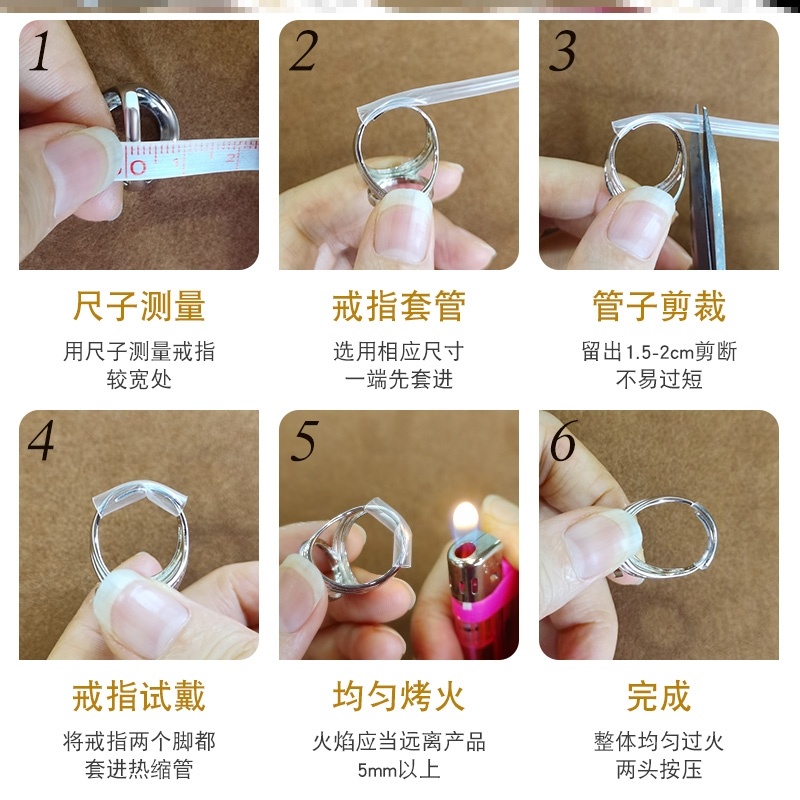 1
0 1

尺子测量
用尺子测量戒指较宽处

2

戒指套管
选用相应尺寸一端先套进

3

管子剪裁
留出1.5-2cm剪断不易过短

4

戒指试戴
将戒指两个脚都套进热缩管

5

均匀烤火
火焰应当远离产品5mm以上

6

完成
整体均匀过火两头按压