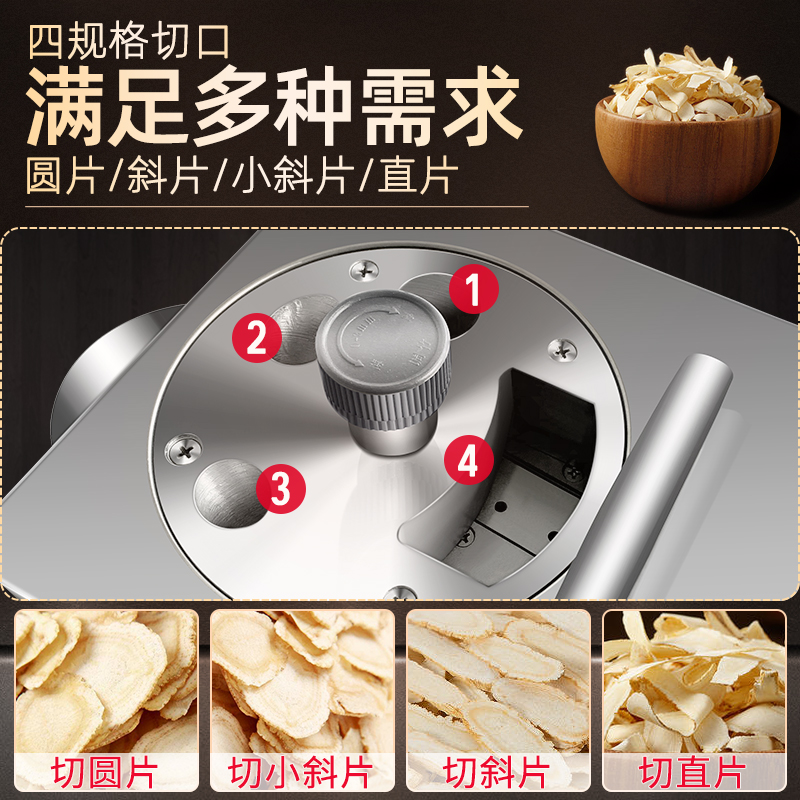 四规格切口
满足多种需求
圆片/斜片/小斜片/直片

1
2
3
4

切圆片
切小斜片
切斜片
切直片