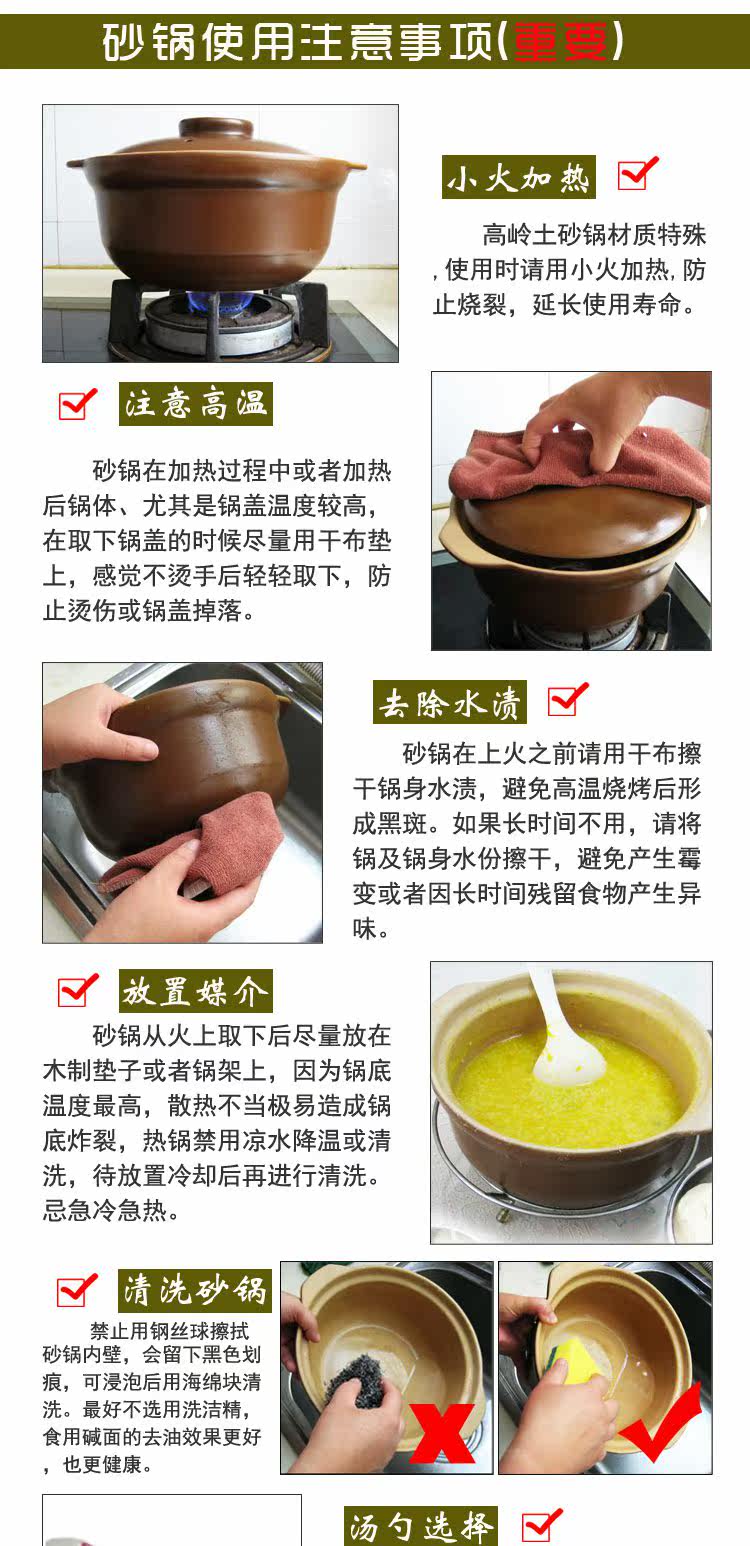 砂锅使用注意事项(重要)

小火加热

高岭土砂锅材质特殊,使用时请用小火加热,防止烧裂，延长使用寿命。

注意高温

砂锅在加热过程中或者加热后锅体、尤其是锅盖温度较高，在取下锅盖的时候尽量用干布垫上，感觉不烫手后轻轻取下，防止烫伤或锅盖掉落。

去除水渍

砂锅在上火之前请用干布擦干锅身水渍，避免高温烧烤后形成黑斑。如果长时间不用，请将锅及锅身水份擦干，避免产生霉变或者因长时间残留食物产生异味。

放置媒介

砂锅从火上取下后尽量放在木制垫子或者锅架上，因为锅底温度最高，散热不当极易造成锅底炸裂，热锅禁用凉水降温或清洗，待放置冷却后再进行清洗。忌急冷急热。

清洗砂锅

禁止用钢丝球擦拭砂锅内壁，会留下黑色划痕，可浸泡后用海绵块清洗。最好不选用洗洁精，食用碱面的去油效果更好，也更健康。

汤勺选择