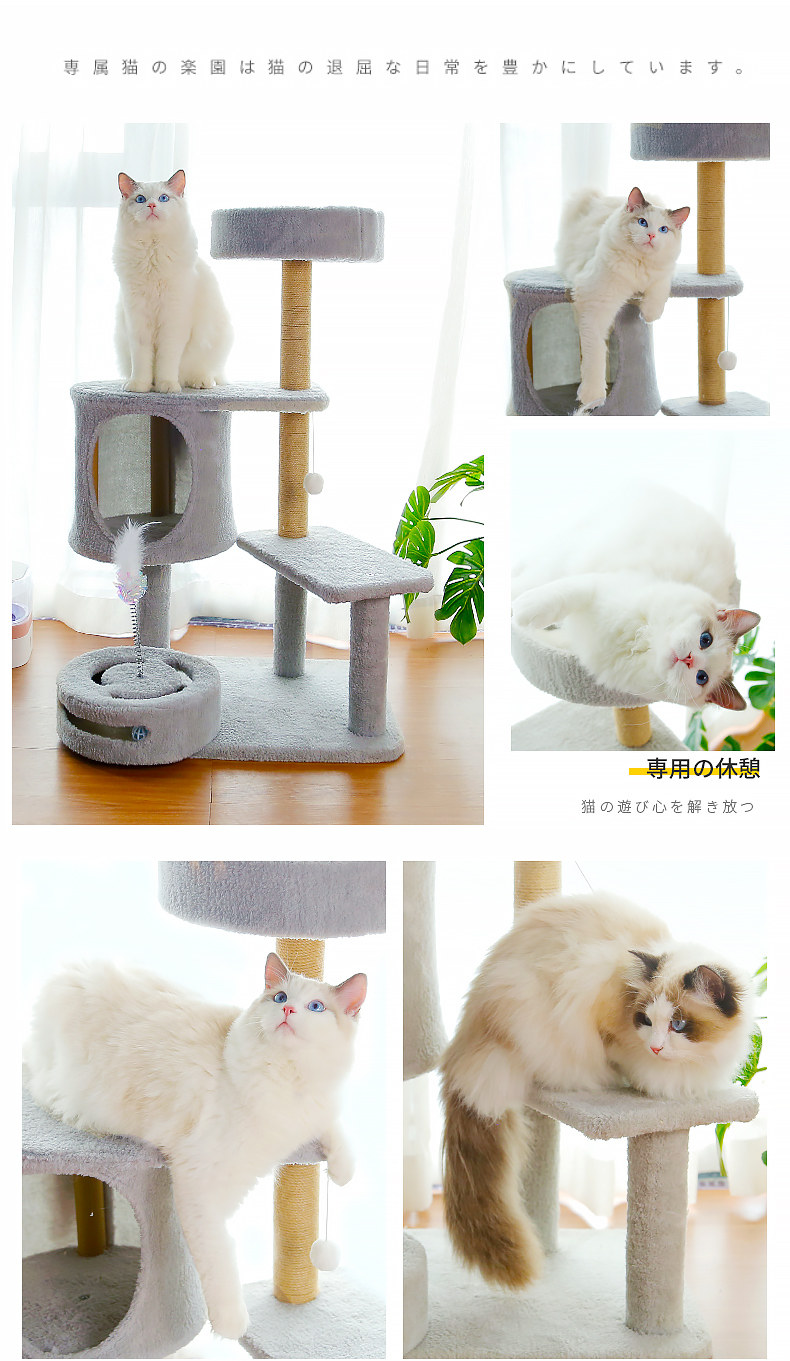 専属猫の楽園は猫の退屈な日常を豊かにしています。

専用の休憩

猫の遊び心を解き放つ