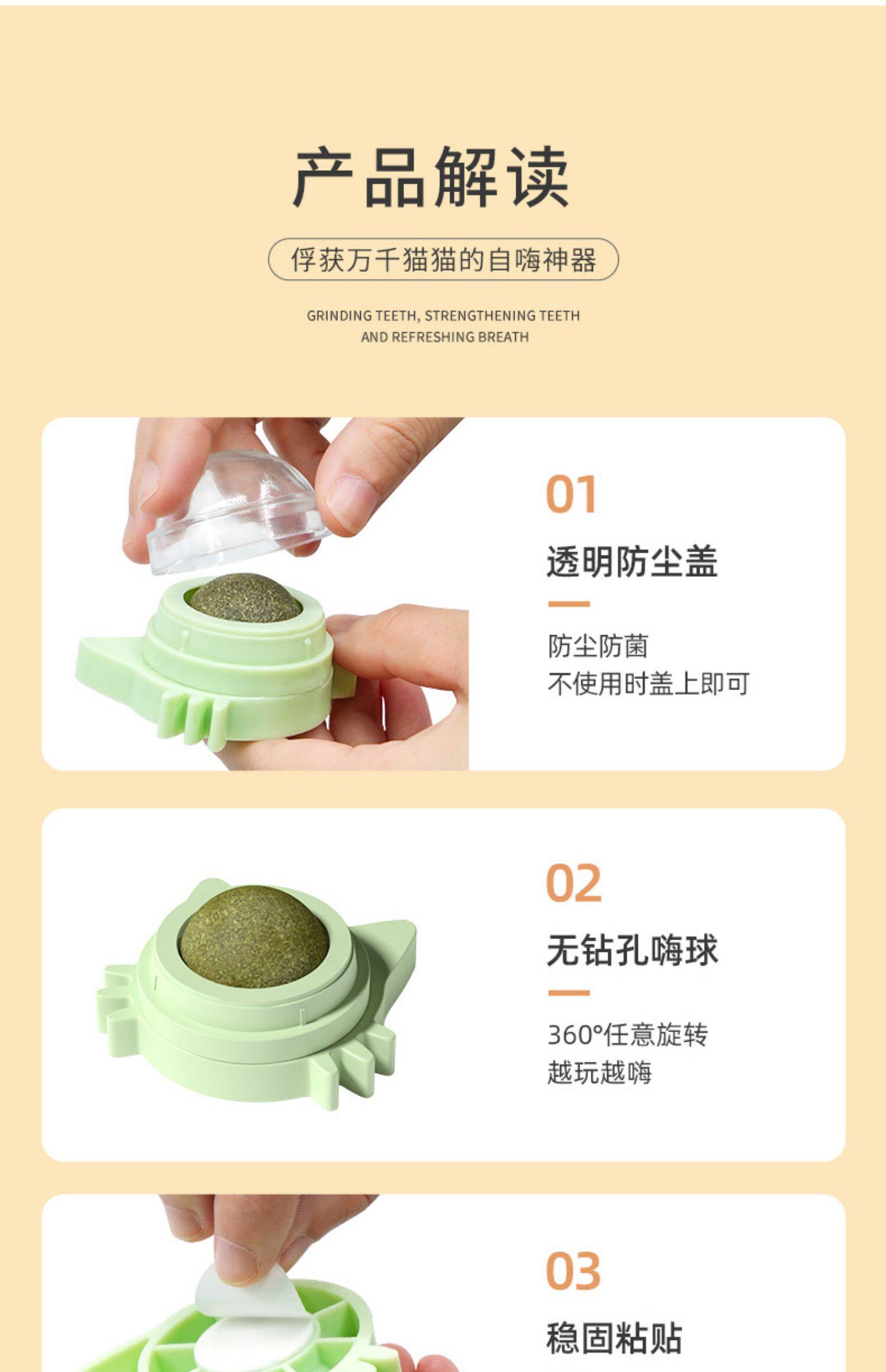 产品解读

俘获万千猫猫的自嗨神器

GRINDING TEETH, STRENGTHENING TEETH AND REFRESHING BREATH

01

透明防尘盖

防尘防菌
不使用时盖上即可

02

无钻孔嗨球

360°任意旋转
越玩越嗨

03

稳固粘贴