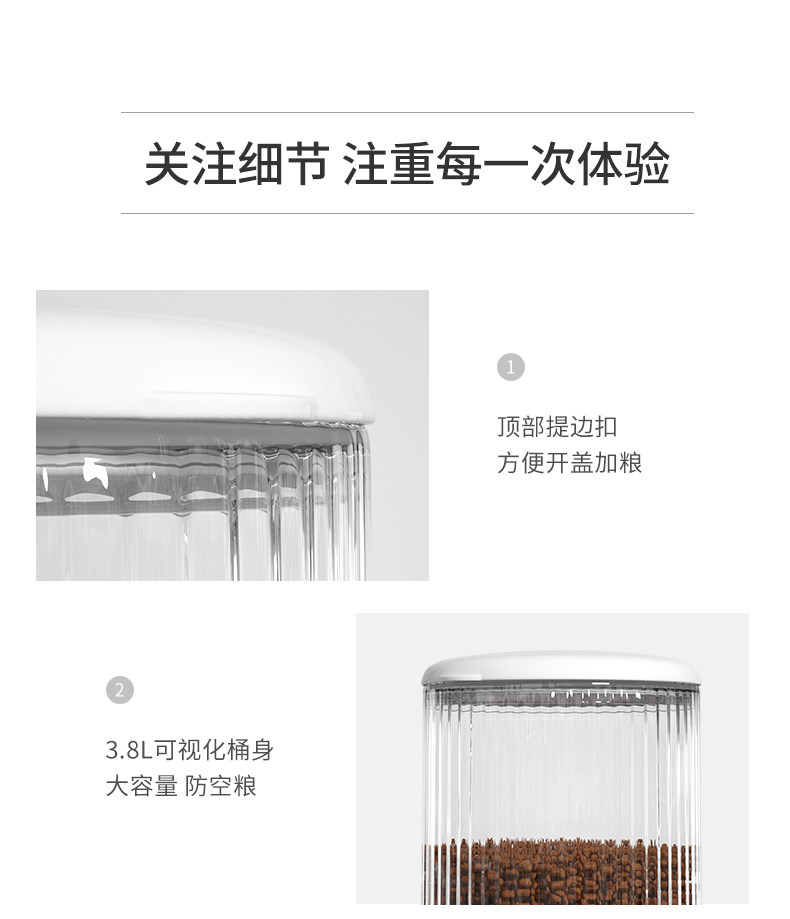 关注细节 注重每一次体验

1

顶部提边扣
方便开盖加粮

2

3.8L可视化桶身
大容量 防空粮