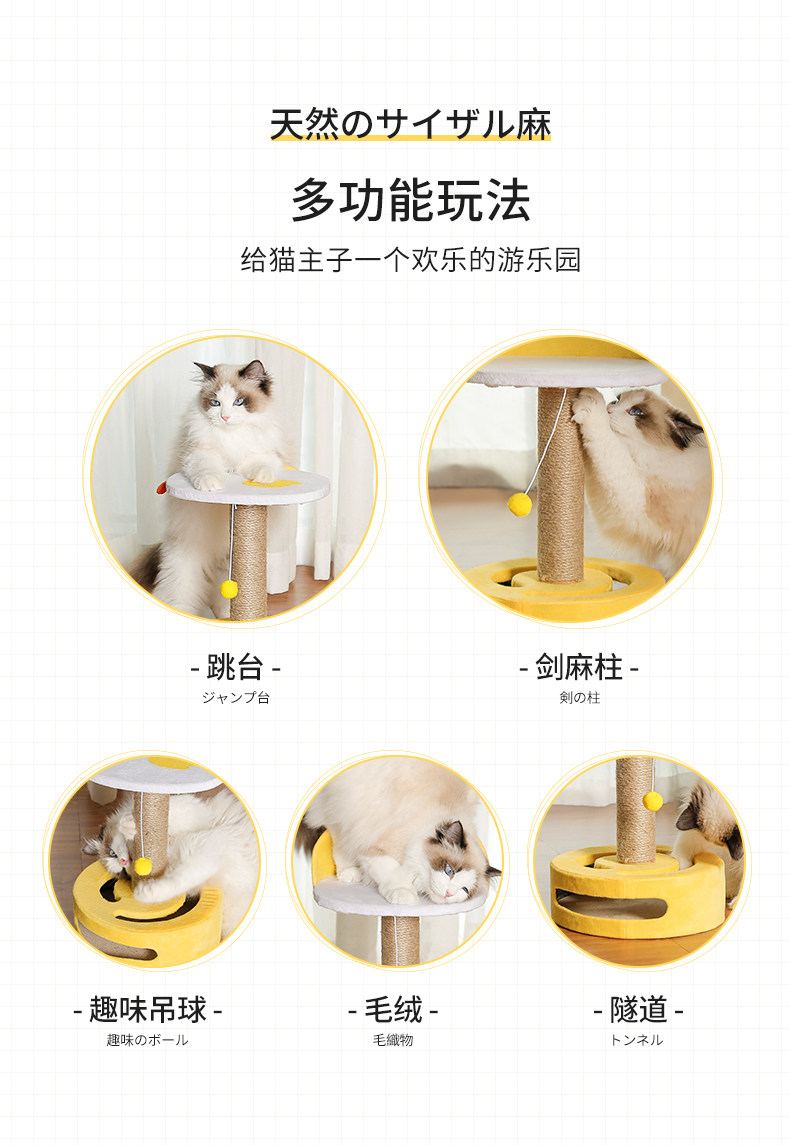 天然のサイザル麻

多功能玩法

给猫主子一个欢乐的游乐园

- 跳台 -
ジャンプ台

- 剑麻柱 -
剣の柱

- 趣味吊球 -
趣味のボール

- 毛绒 -
毛織物

- 隧道 -
トンネル