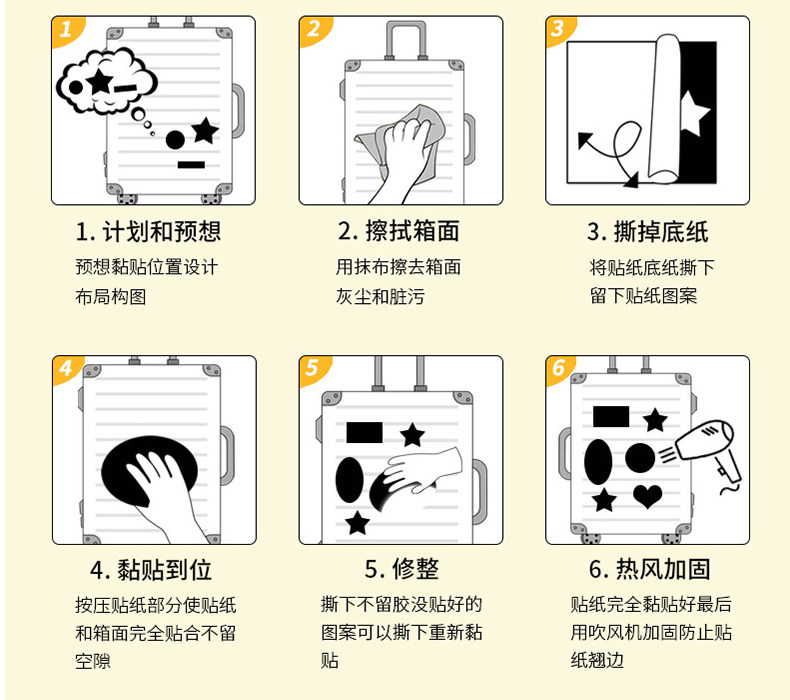 1

1. 计划和预想

预想黏贴位置设计布局构图

2

2. 擦拭箱面

用抹布擦去箱面灰尘和脏污

3

3. 撕掉底纸

将贴纸底纸撕下留下贴纸图案

4

4. 黏贴到位

按压贴纸部分使贴纸和箱面完全贴合不留空隙

5

5. 修整

撕下不留胶没贴好的图案可以撕下重新黏贴

6

6. 热风加固

贴纸完全黏贴好最后用吹风机加固防止贴纸翘边