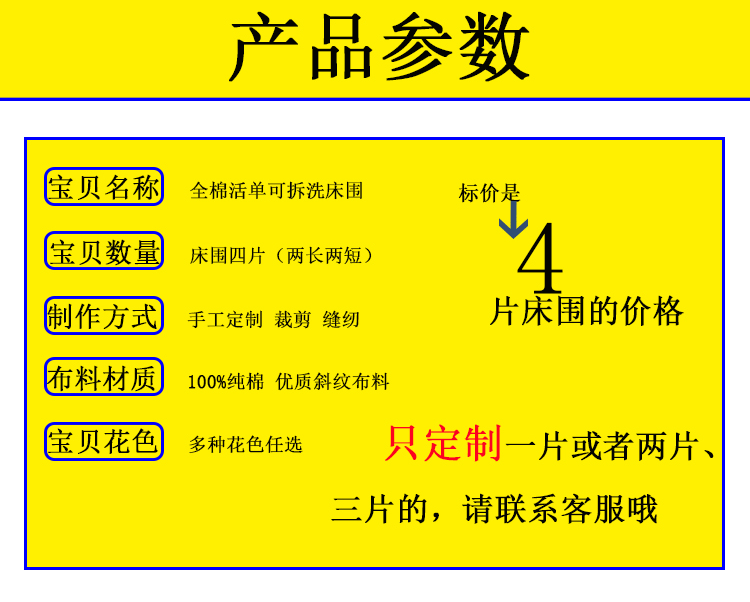 产品参数

宝贝名称 全棉活单可拆洗床围

宝贝数量 床围四片（两长两短）

制作方式 手工定制 裁剪 缝纫

布料材质 100%纯棉 优质斜纹布料

宝贝花色 多种花色任选

标价是

4

片床围的价格

只定制一片或者两片、三片的，请联系客服哦