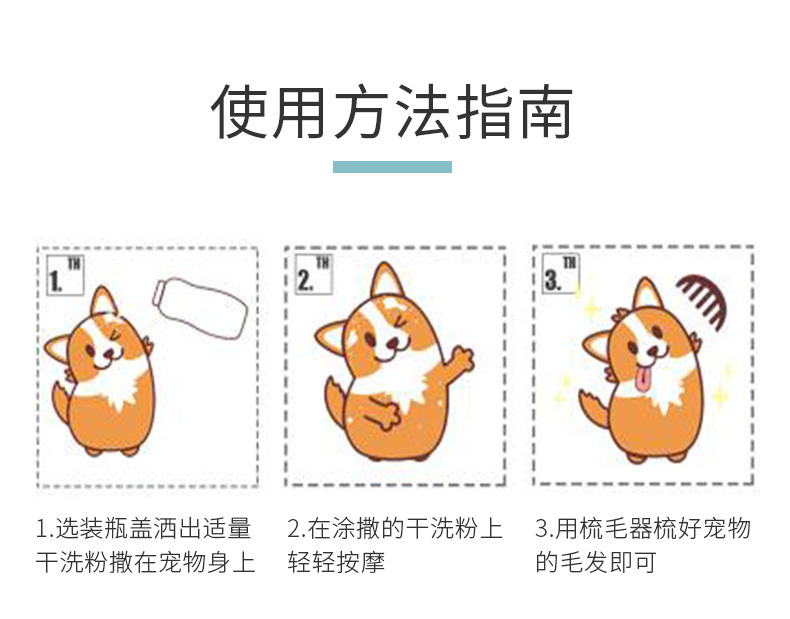 使用方法指南

1.TH

2.TH

3.TH

1.选装瓶盖洒出适量干洗粉撒在宠物身上

2.在涂撒的干洗粉上轻轻按摩

3.用梳毛器梳好宠物的毛发即可