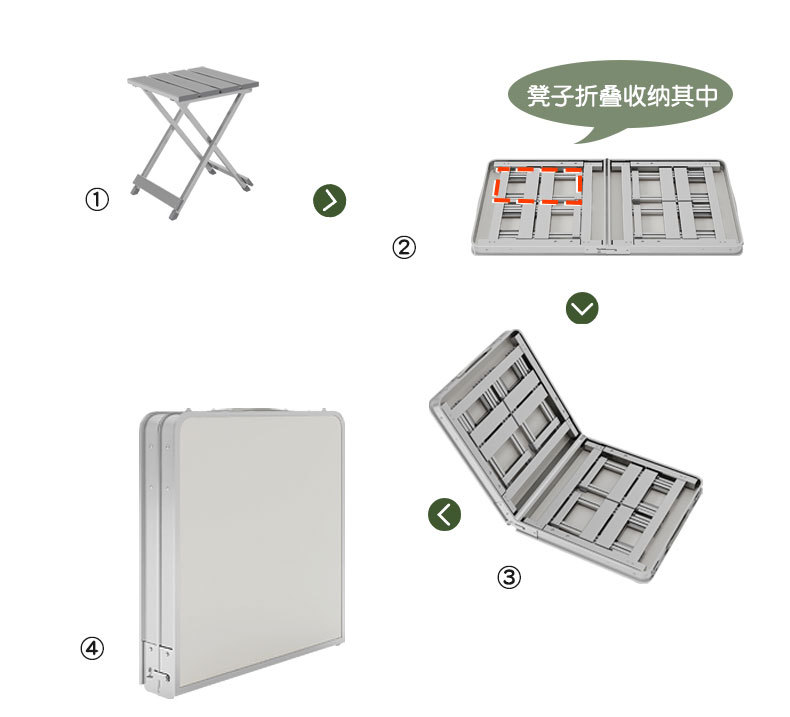 ①

凳子折叠收纳其中

②

③

④