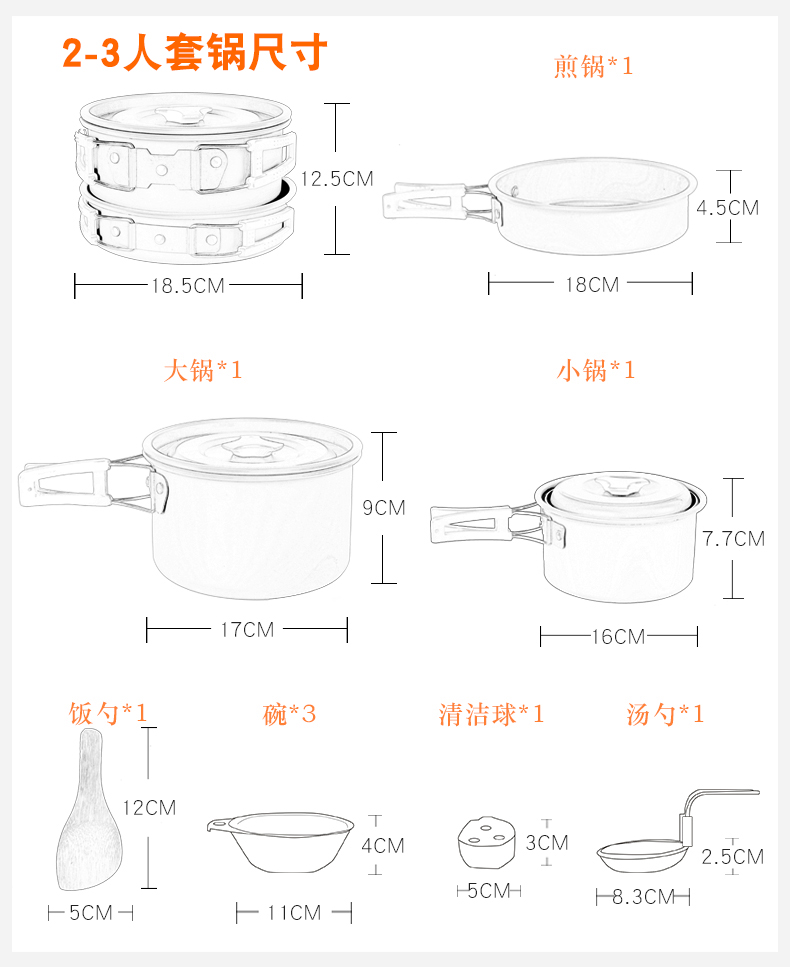 2-3人套锅尺寸

12.5CM

18.5CM

煎锅*1

4.5CM

18CM

大锅*1

9CM

17CM

小锅*1

7.7CM

16CM

饭勺*1

12CM

5CM

碗*3

4CM

11CM

清洁球*1

3CM

5CM

汤勺*1

2.5CM

8.3CM