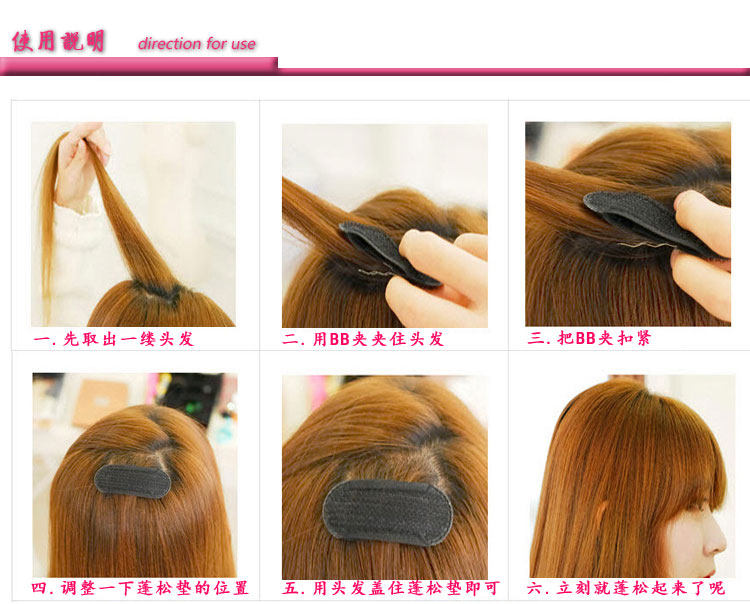 使用說明 direction for use

一. 先取出一缕头发

二. 用BB夹夹住头发

三. 把BB夹扣紧

四. 调整一下蓬松垫的位置

五. 用头发盖住蓬松垫即可

六. 立刻就蓬松起来了呢