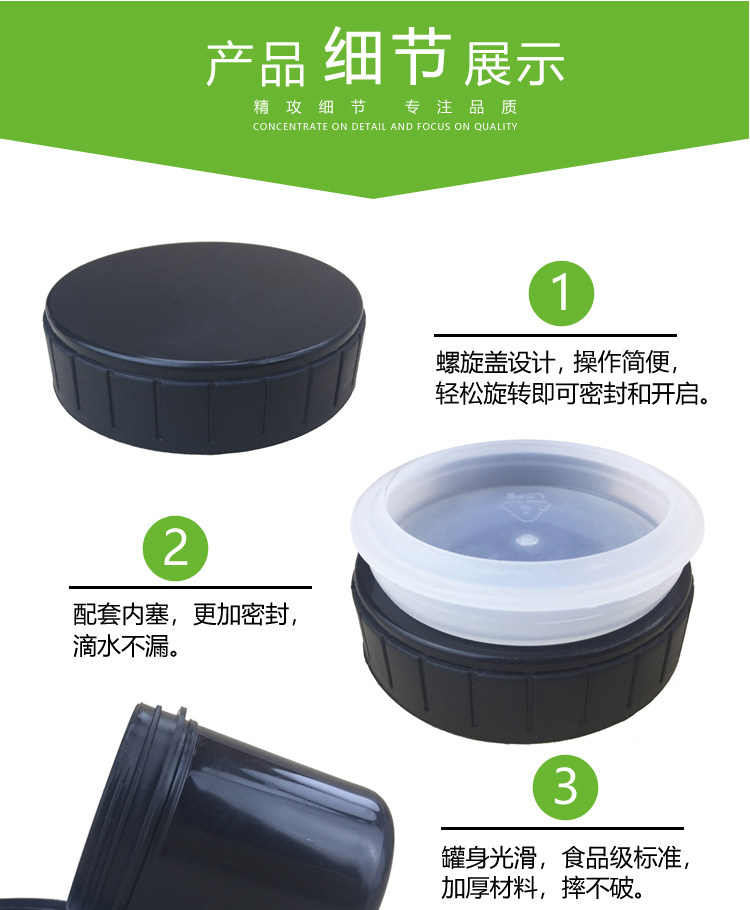 产品细节展示
精攻细节 专注品质
CONCENTRATE ON DETAIL AND FOCUS ON QUALITY

1
螺旋盖设计，操作简便，轻松旋转即可密封和开启。

2
配套内塞，更加密封，滴水不漏。

3
罐身光滑，食品级标准，加厚材料，摔不破。