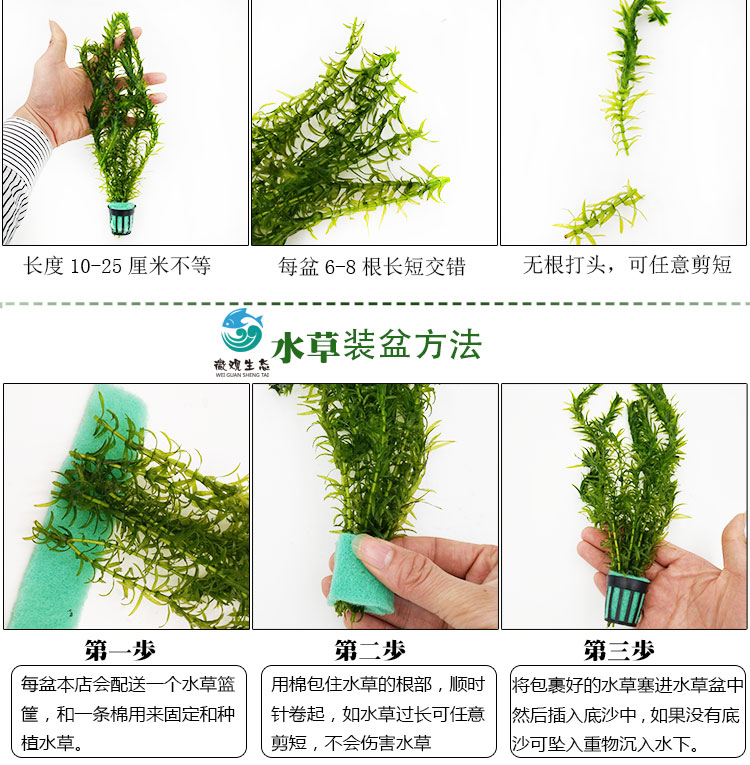 长度 10-25 厘米不等

每盆 6-8 根长短交错

无根打头，可任意剪短

微观生态
WEI GUAN SHENG TAI

水草装盆方法

第一步

每盆本店会配送一个水草篮筐，和一条棉用来固定和种植水草。

第二步

用棉包住水草的根部，顺时针卷起，如水草过长可任意剪短，不会伤害水草

第三步

将包裹好的水草塞进水草盆中然后插入底沙中，如果没有底沙可坠入重物沉入水下。