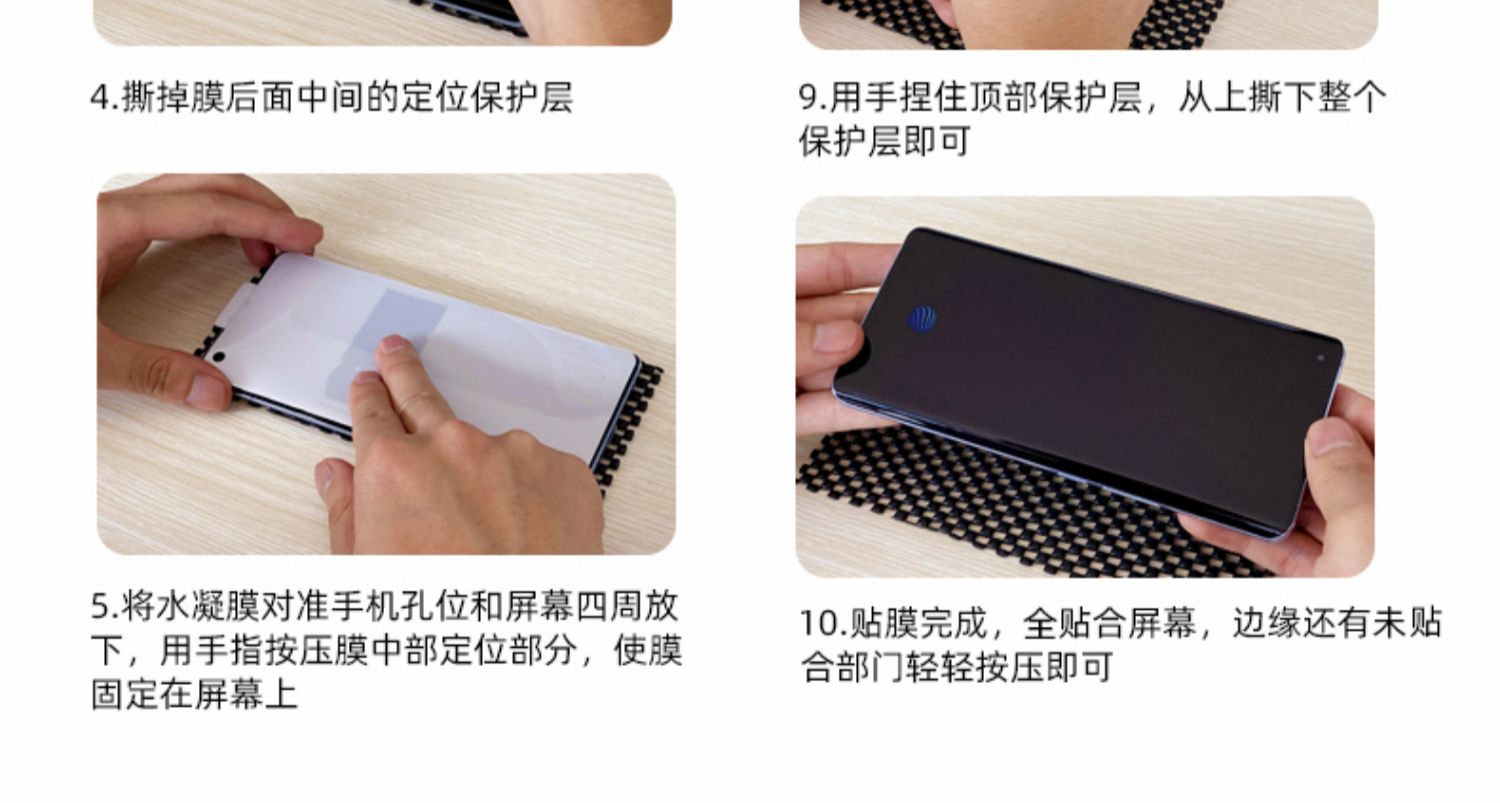 4.撕掉膜后面中间的定位保护层

5.将水凝膜对准手机孔位和屏幕四周放下，用手指按压膜中部定位部分，使膜固定在屏幕上

9.用手捏住顶部保护层，从上撕下整个保护层即可

10.贴膜完成，全贴合屏幕，边缘还有未贴合部门轻轻按压即可