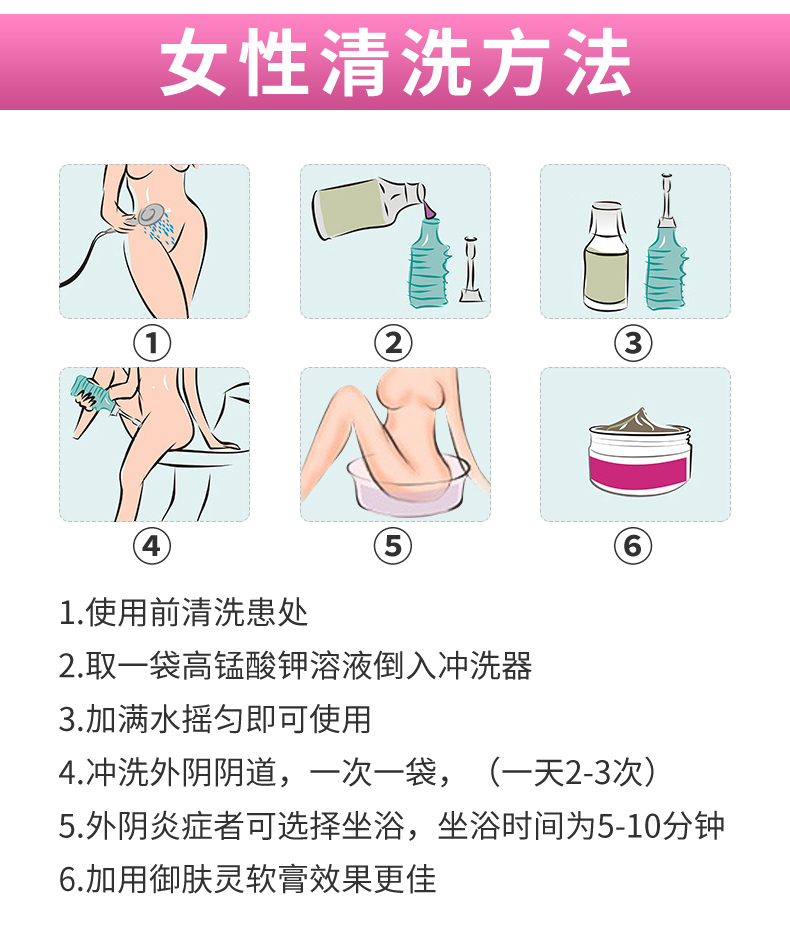 女性清洗方法

①

②

③

④

⑤

⑥

1.使用前清洗患处

2.取一袋高锰酸钾溶液倒入冲洗器

3.加满水摇匀即可使用

4.冲洗外阴阴道，一次一袋，（一天2-3次）

5.外阴炎症者可选择坐浴，坐浴时间为5-10分钟

6.加用御肤灵软膏效果更佳