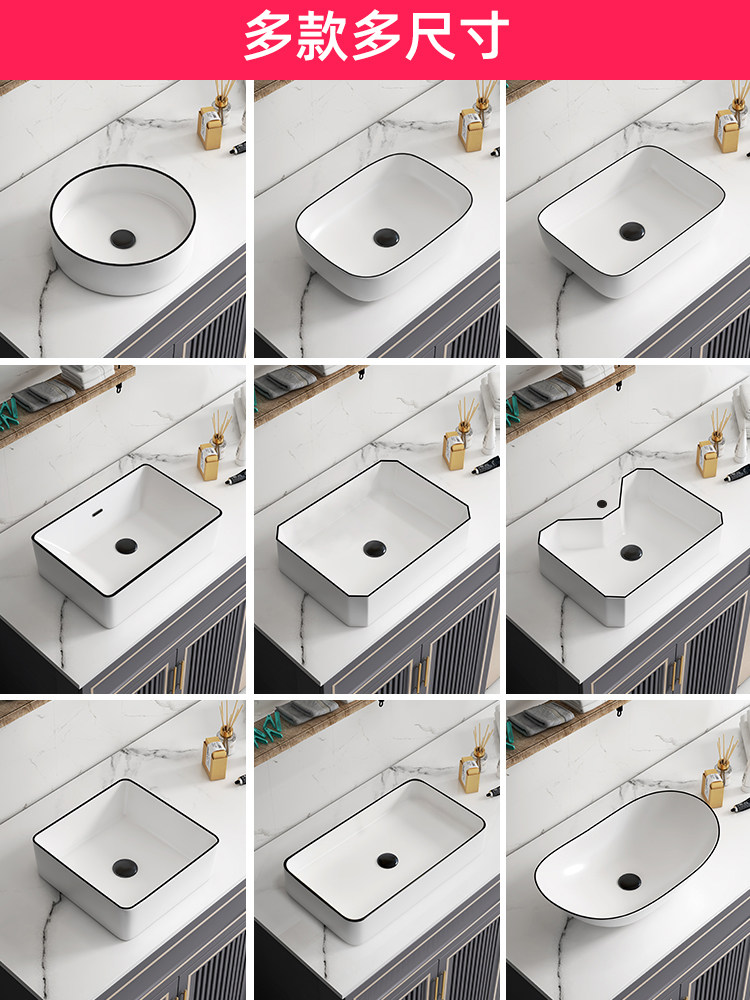 多款多尺寸