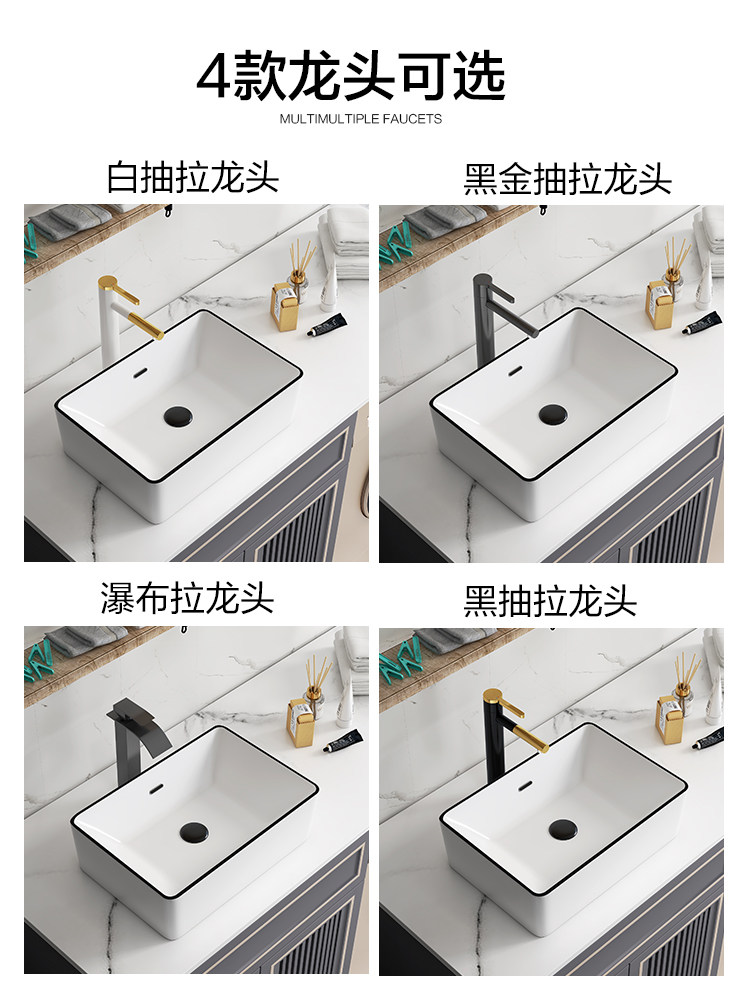 4款龙头可选
MULTIMULTIPLE FAUCETS

白抽拉龙头

黑金抽拉龙头

瀑布拉龙头

黑抽拉龙头