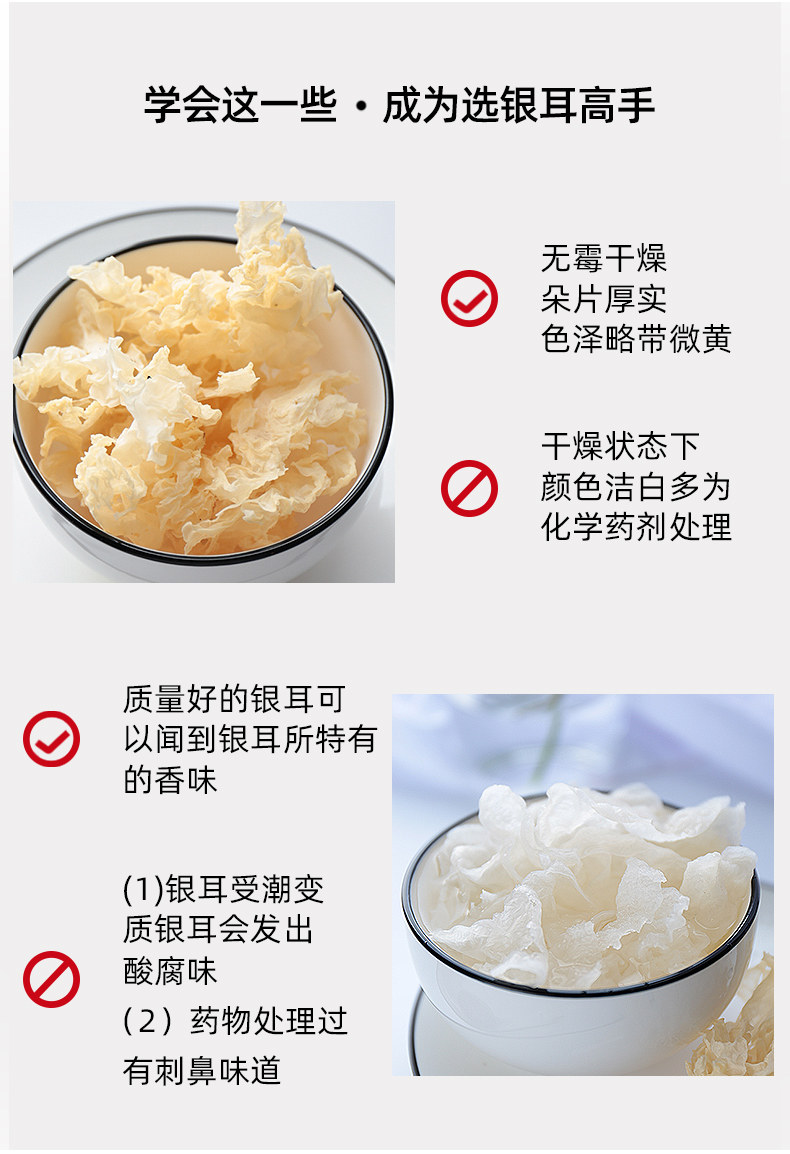 学会这一些 · 成为选银耳高手

无霉干燥
朵片厚实
色泽略带微黄

干燥状态下
颜色洁白多为
化学药剂处理

质量好的银耳可以闻到银耳所特有的香味

(1)银耳受潮变质银耳会发出酸腐味

（2）药物处理过有刺鼻味道