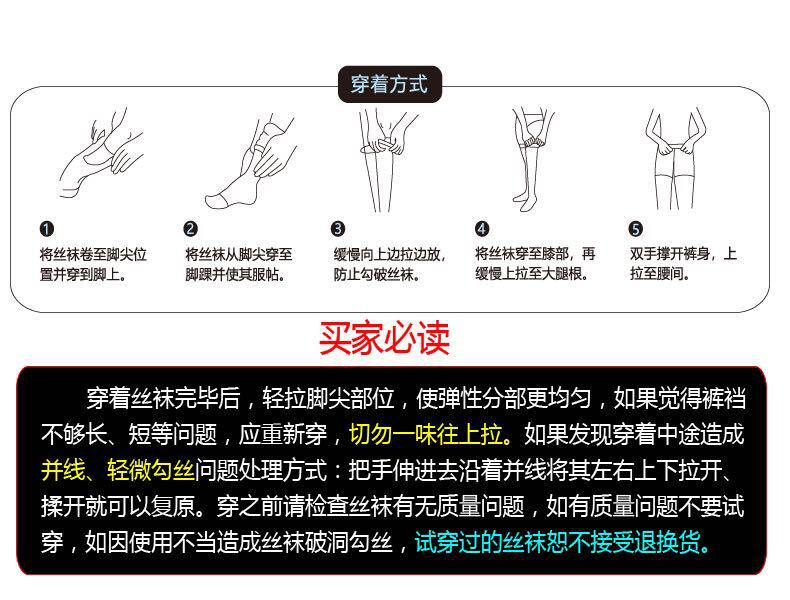 穿着方式

❶ 将丝袜卷至脚尖位置并穿到脚上。

❷ 将丝袜从脚尖穿至脚踝并使其服帖。

❸ 缓慢向上边拉边放，防止勾破丝袜。

❹ 将丝袜穿至膝部，再缓慢上拉至大腿根。

❺ 双手撑开裤身，上拉至腰间。

买家必读

穿着丝袜完毕后，轻拉脚尖部位，使弹性分部更均匀，如果觉得裤裆不够长、短等问题，应重新穿，切勿一味往上拉。如果发现穿着中途造成并线、轻微勾丝问题处理方式：把手伸进去沿着并线将其左右上下拉开、揉开就可以复原。穿之前请检查丝袜有无质量问题，如有质量问题不要试穿，如因使用不当造成丝袜破洞勾丝，试穿过的丝袜恕不接受退换货。