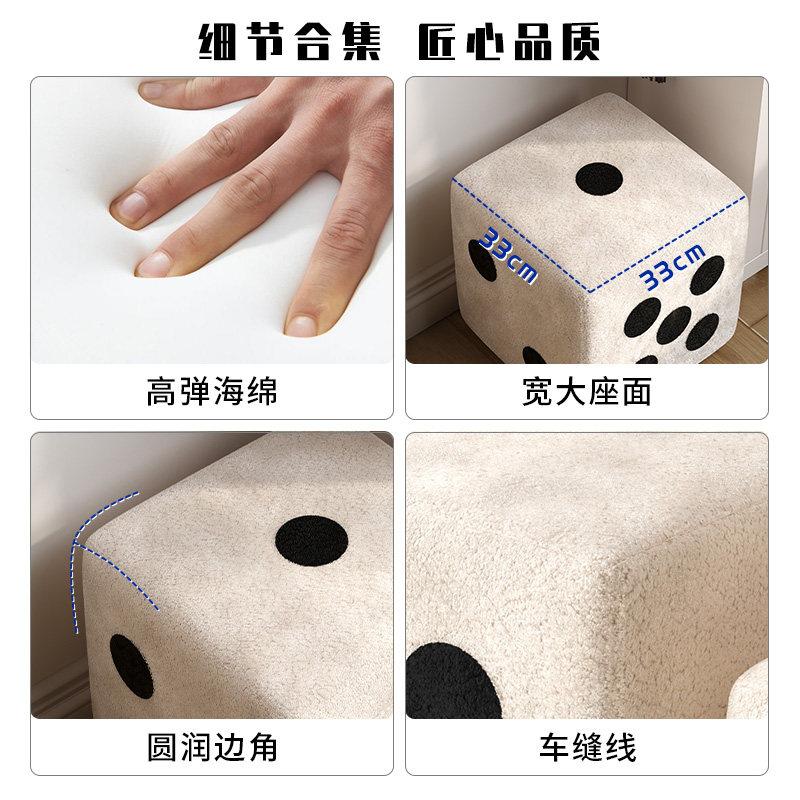 细节合集 匠心品质

高弹海绵

33cm

33cm

宽大座面

圆润边角

车缝线