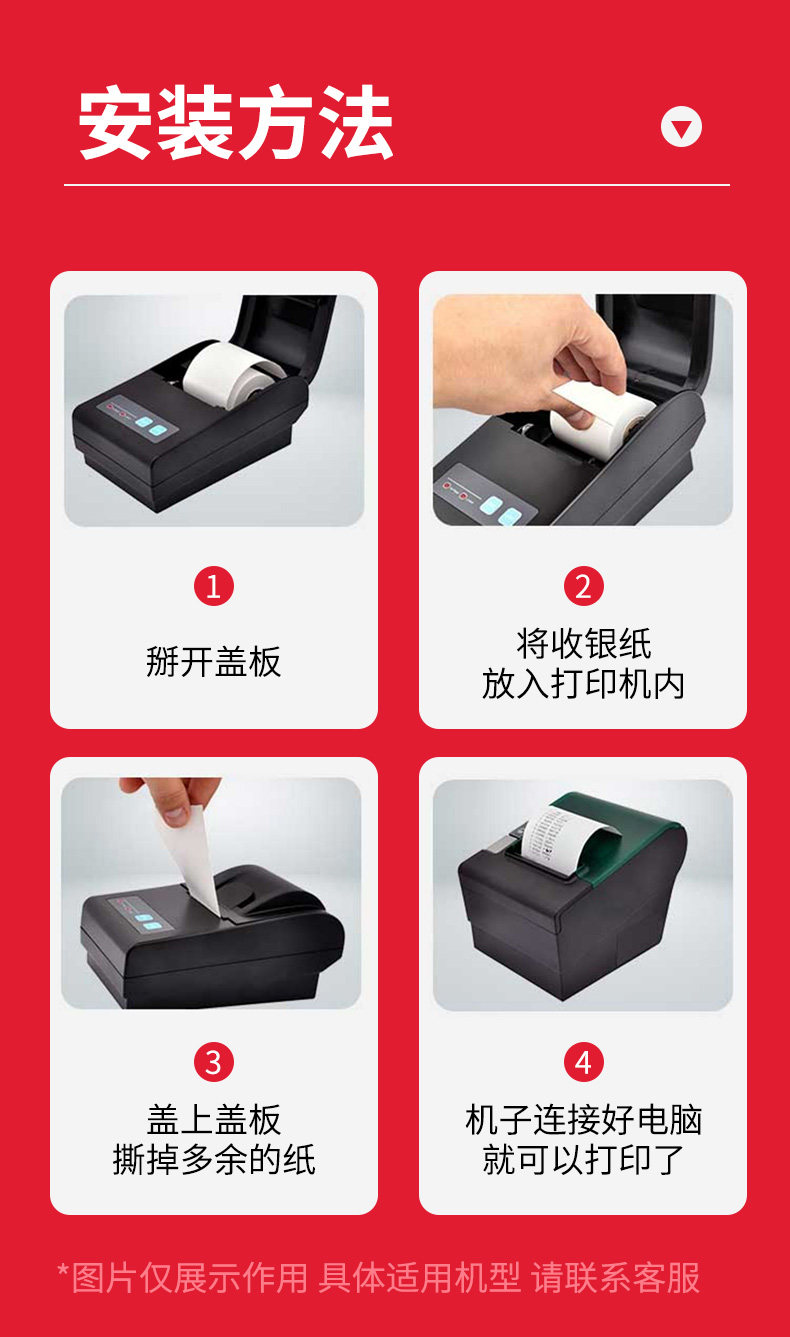 安装方法

1
掰开盖板

2
将收银纸
放入打印机内

3
盖上盖板
撕掉多余的纸

4
机子连接好电脑
就可以打印了

*图片仅展示作用 具体适用机型 请联系客服