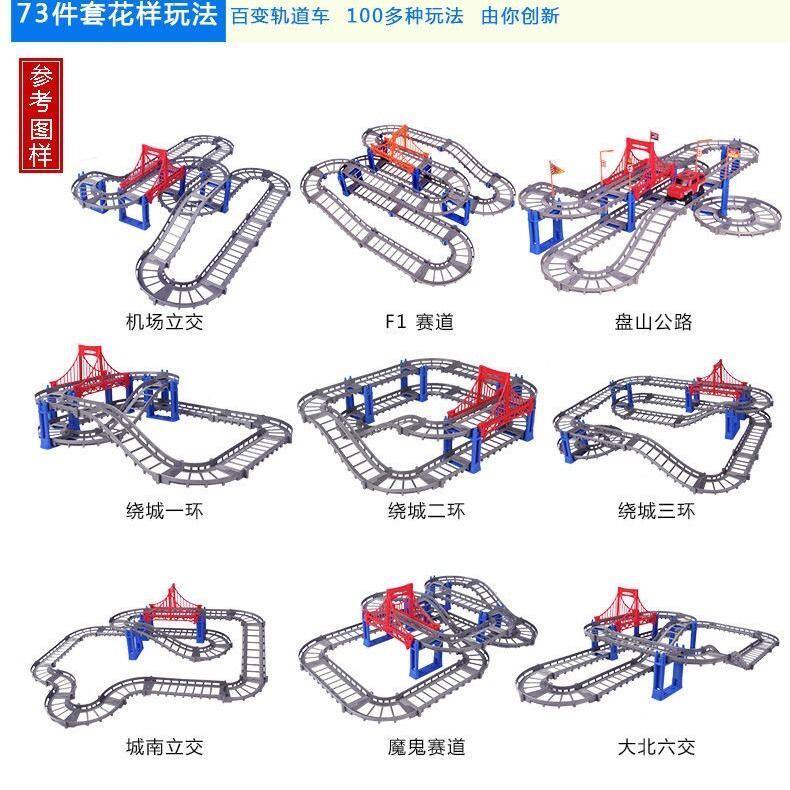 73件套花样玩法 百变轨道车 100多种玩法 由你创新

参考图样

机场立交

F1 赛道

盘山公路

绕城一环

绕城二环

绕城三环

城南立交

魔鬼赛道

大北六交