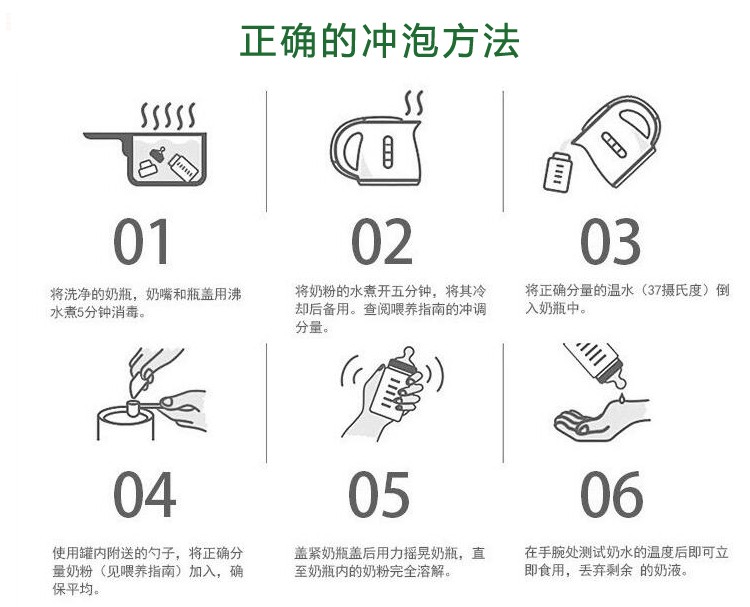 正确的冲泡方法

01
将洗净的奶瓶，奶嘴和瓶盖用沸水煮5分钟消毒。

02
将奶粉的水煮开五分钟，将其冷却后备用。查阅喂养指南的冲调分量。

03
将正确分量的温水（37摄氏度）倒入奶瓶中。

04
使用罐内附送的勺子，将正确分量奶粉（见喂养指南）加入，确保平均。

05
盖紧奶瓶盖后用力摇晃奶瓶，直至奶瓶内的奶粉完全溶解。

06
在手腕处测试奶水的温度后即可立即食用，丢弃剩余 的奶液。