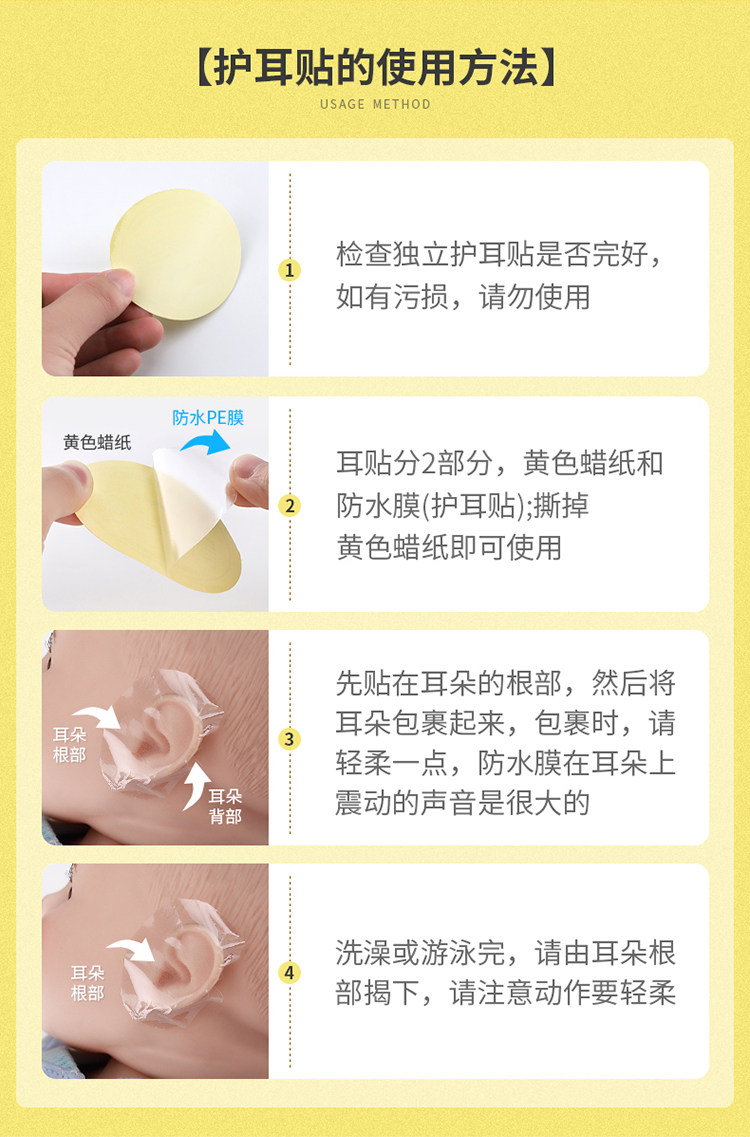 【护耳贴的使用方法】
USAGE METHOD

1
检查独立护耳贴是否完好，如有污损，请勿使用

黄色蜡纸
防水PE膜
2
耳贴分2部分，黄色蜡纸和防水膜(护耳贴);撕掉黄色蜡纸即可使用

耳朵根部
耳朵背部
3
先贴在耳朵的根部，然后将耳朵包裹起来，包裹时，请轻柔一点，防水膜在耳朵上震动的声音是很大的

耳朵根部
4
洗澡或游泳完，请由耳朵根部揭下，请注意动作要轻柔