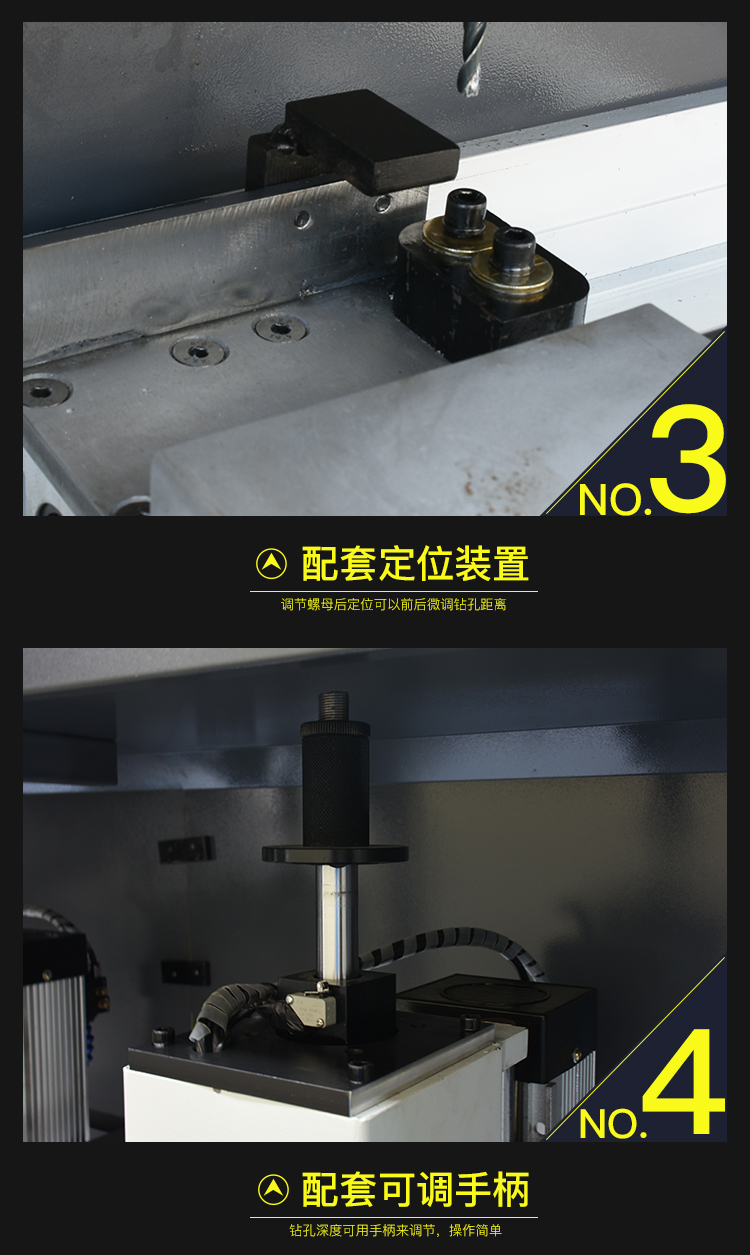 NO.3

配套定位装置

调节螺母后定位可以前后微调钻孔距离

NO.4

配套可调手柄

钻孔深度可用手柄来调节，操作简单