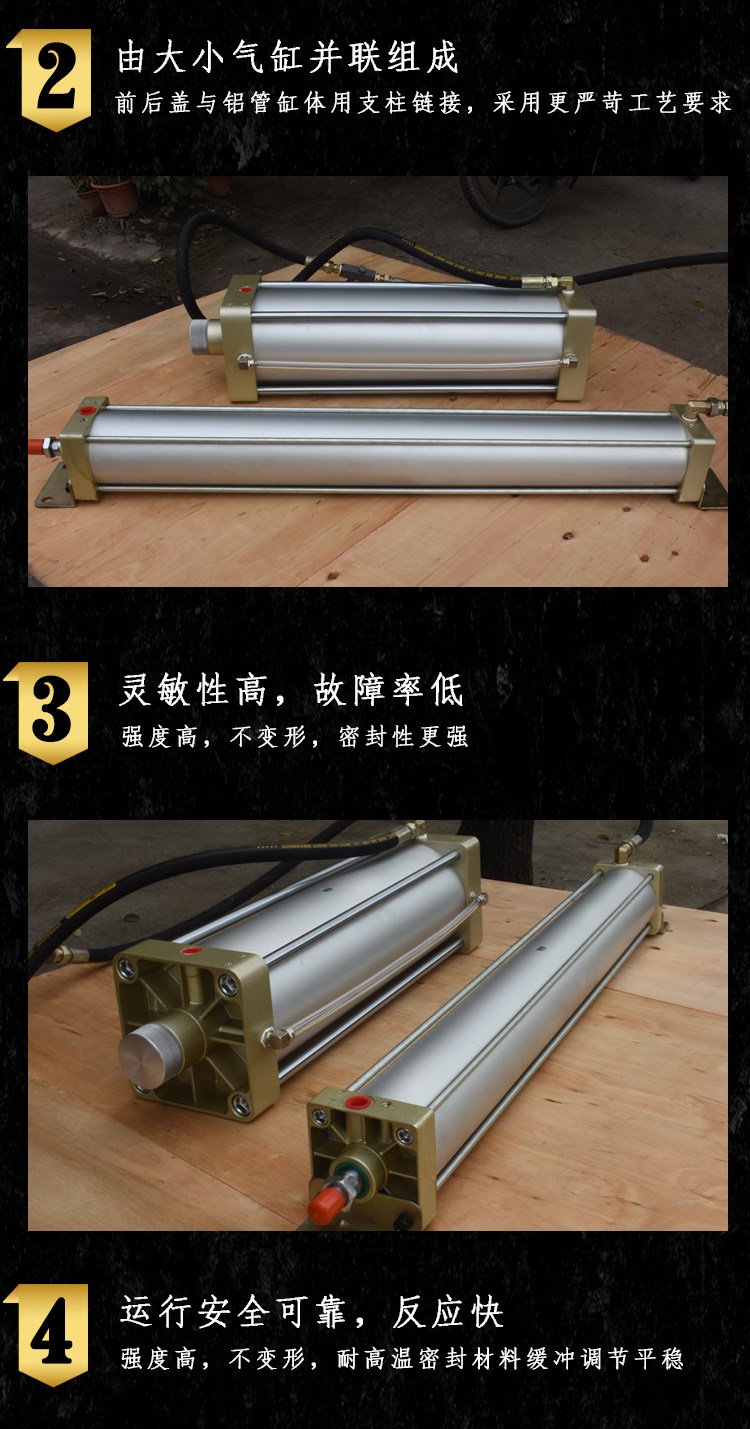 2
由大小气缸并联组成
前后盖与铝管缸体用支柱链接，采用更严苛工艺要求

3
灵敏性高，故障率低
强度高，不变形，密封性更强

4
运行安全可靠，反应快
强度高，不变形，耐高温密封材料缓冲调节平稳