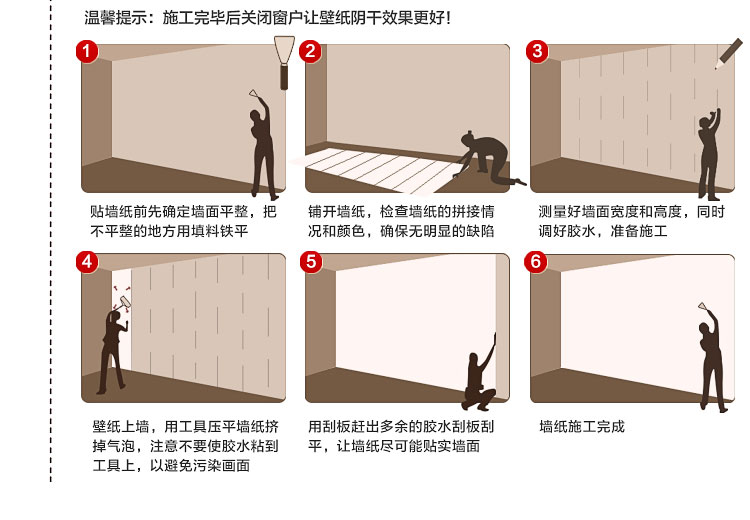 温馨提示：施工完毕后关闭窗户让壁纸阴干效果更好！

1

贴墙纸前先确定墙面平整，把不平整的地方用填料铁平

2

铺开墙纸，检查墙纸的拼接情况和颜色，确保无明显的缺陷

3

测量好墙面宽度和高度，同时调好胶水，准备施工

4

壁纸上墙，用工具压平墙纸挤掉气泡，注意不要使胶水粘到工具上，以避免污染画面

5

用刮板赶出多余的胶水刮板刮平，让墙纸尽可能贴实墙面

6

墙纸施工完成