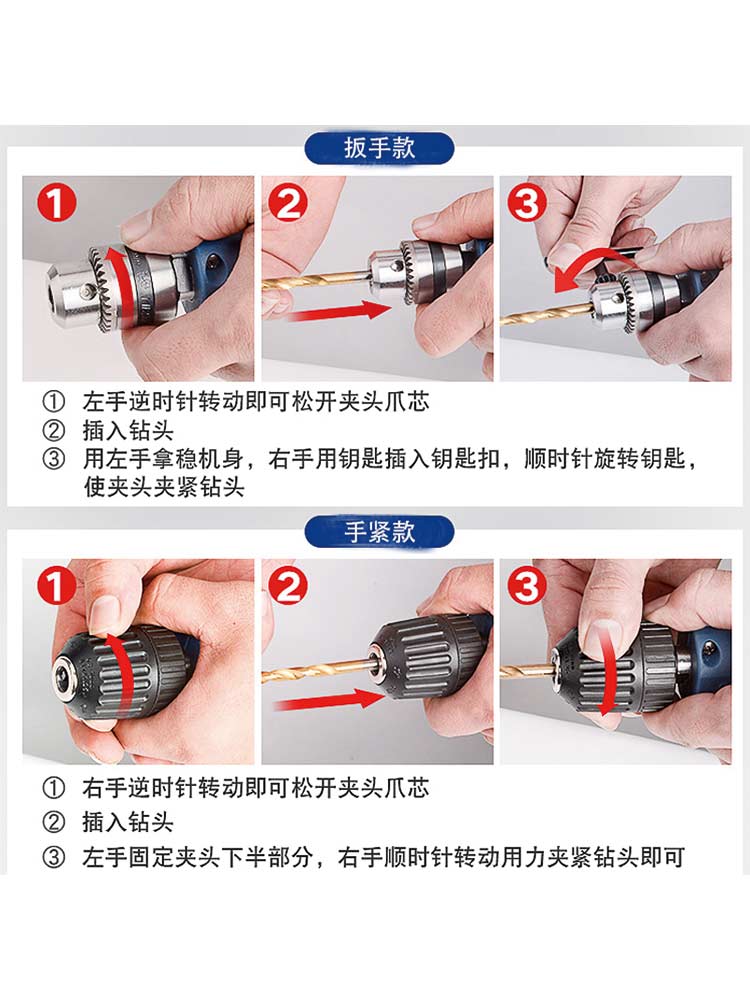 扳手款

1

2

3

① 左手逆时针转动即可松开夹头爪芯
② 插入钻头
③ 用左手拿稳机身，右手用钥匙插入钥匙扣，顺时针旋转钥匙，使夹头夹紧钻头

手紧款

1

2

3

① 右手逆时针转动即可松开夹头爪芯
② 插入钻头
③ 左手固定夹头下半部分，右手顺时针转动用力夹紧钻头即可